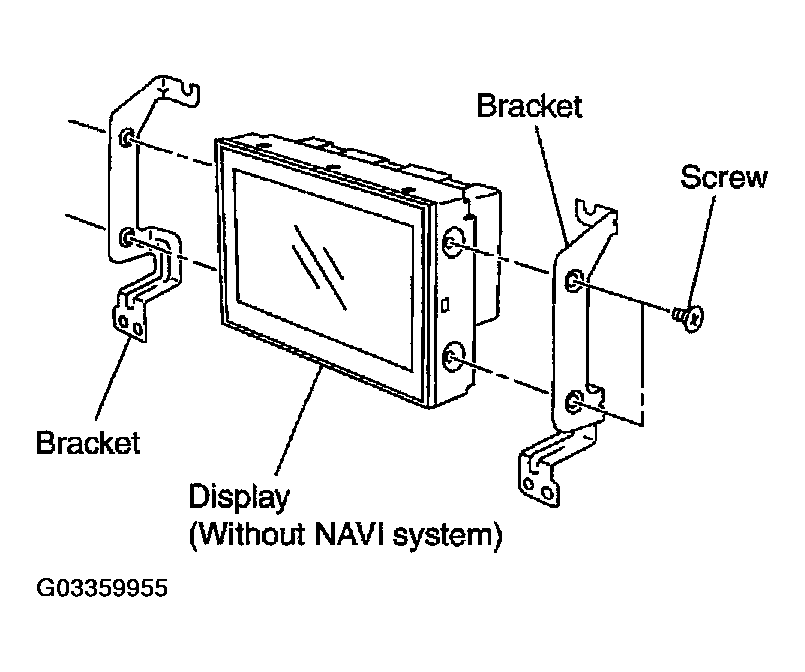 Bracket
Screw
Bracket
Display
(Without NAVI system)
G03359955