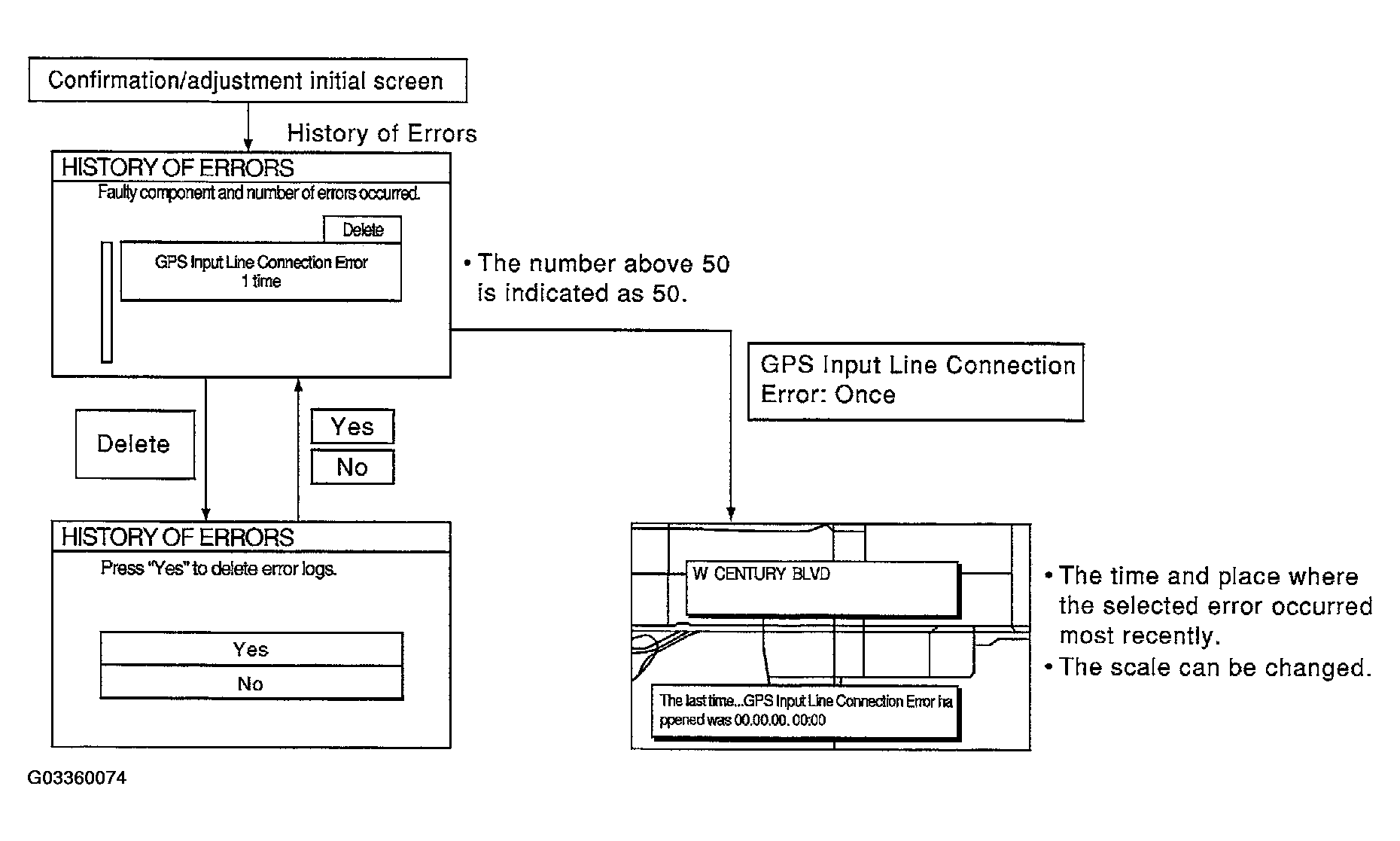 Confirmation/adjustment initial screen

History of Errors

HISTORY OF ERRORS

Faulty component and number of errors occurred.

Delete

GPS Input Line Connection Error
1 time

• The number above 50 is indicated as 50.

GPS Input Line Connection Error: Once

Delete

Yes

No

HISTORY OF ERRORS

Press "Yes" to delete error logs.

Yes

No

W CENTURY BLVD

The last time...GPS Input Line Connection Error ha ppened was 00.00.00. 00:00

• The time and place where the selected error occurred most recently.
• The scale can be changed.

G03360074