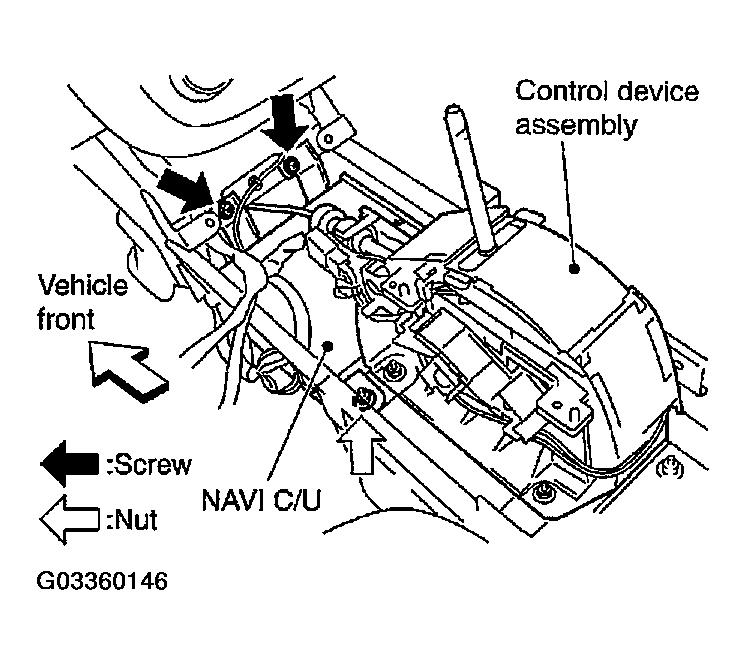 Control device assembly

Vehicle front

:Screw

:Nut

NAVI C/U

G03360146