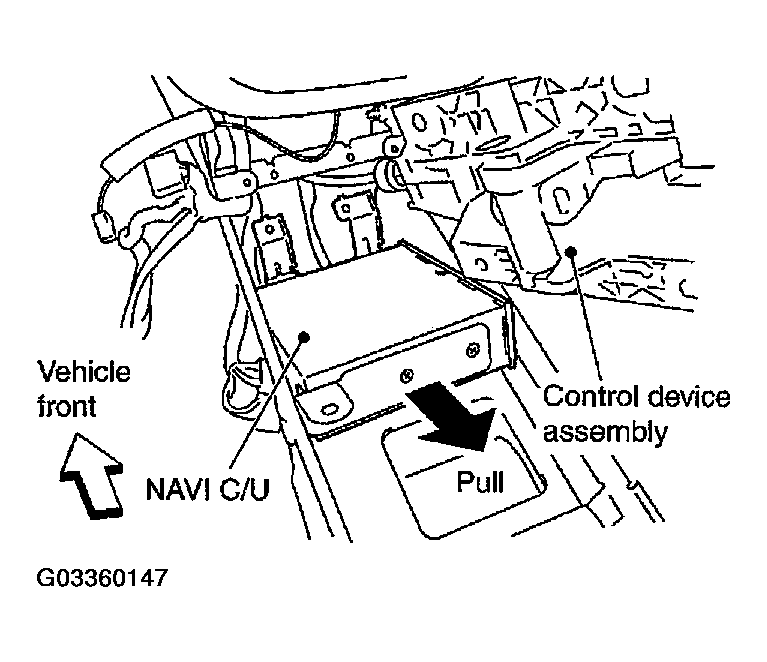 Vehicle front

NAVI C/U

Pull

Control device assembly

G03360147