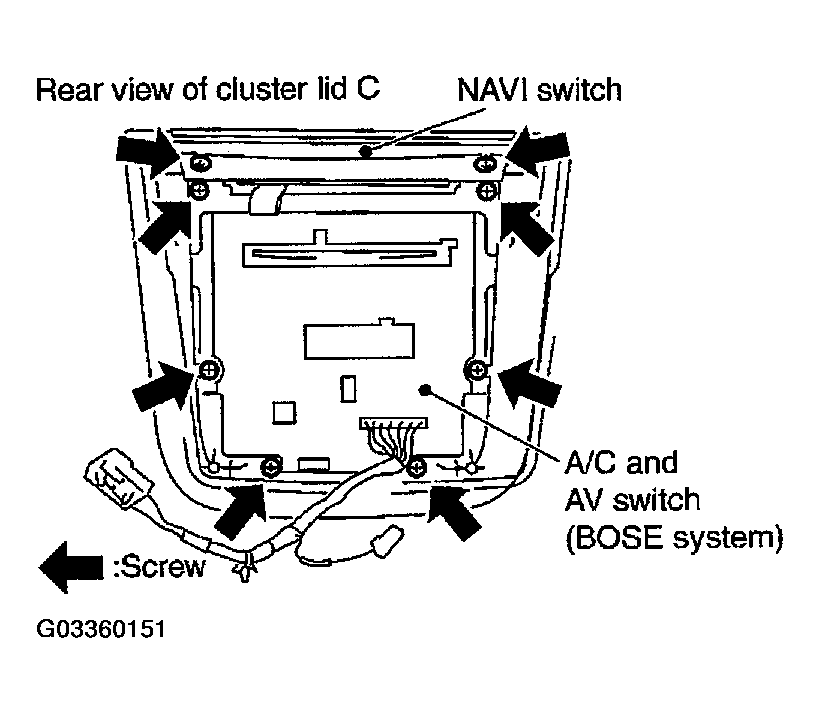 Rear view of cluster lid C
NAVI switch
A/C and AV switch (BOSE system)
:Screw
G03360151