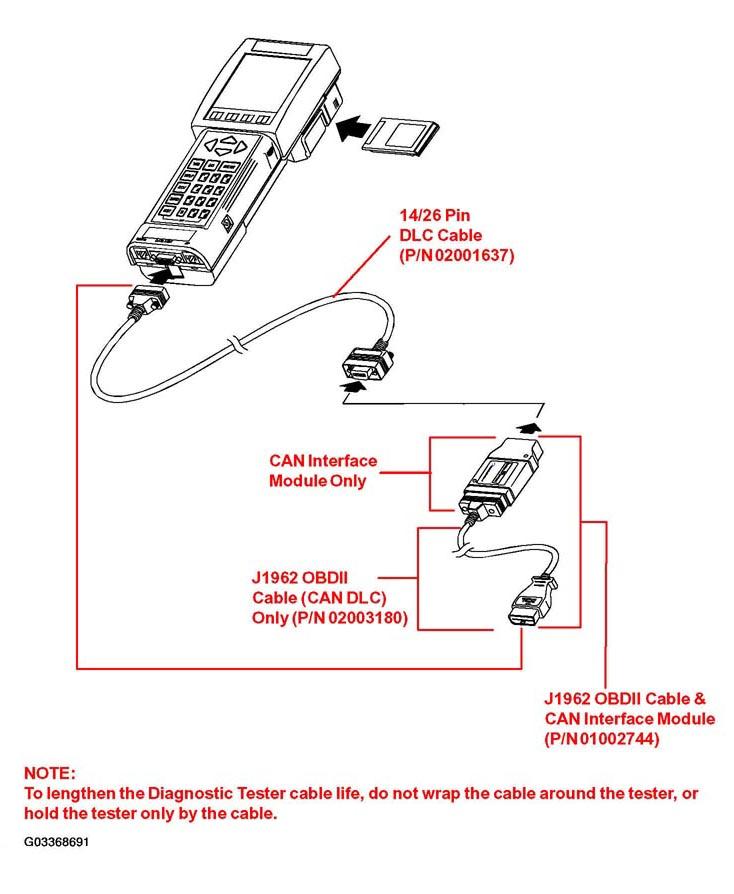 14/26 Pin
DLC Cable
(P/N 02001637)

CAN Interface
Module Only

J1962 OBDII
Cable (CAN DLC)
Only (P/N 02003180)

J1962 OBDII Cable &
CAN Interface Module
(P/N 01002744)

NOTE:
To lengthen the Diagnostic Tester cable life, do not wrap the cable around the tester, or hold the tester only by the cable.

G03368691