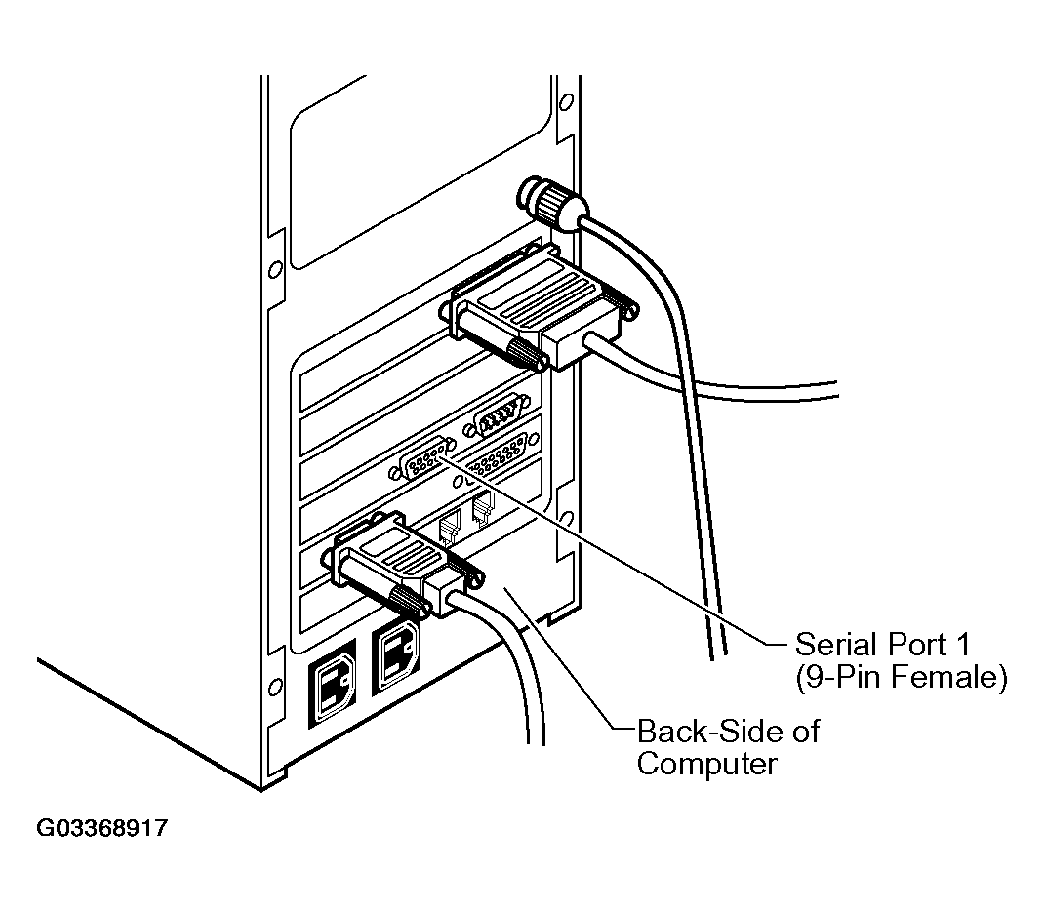 Serial Port 1
(9-Pin Female)

Back-Side of
Computer

G03368917