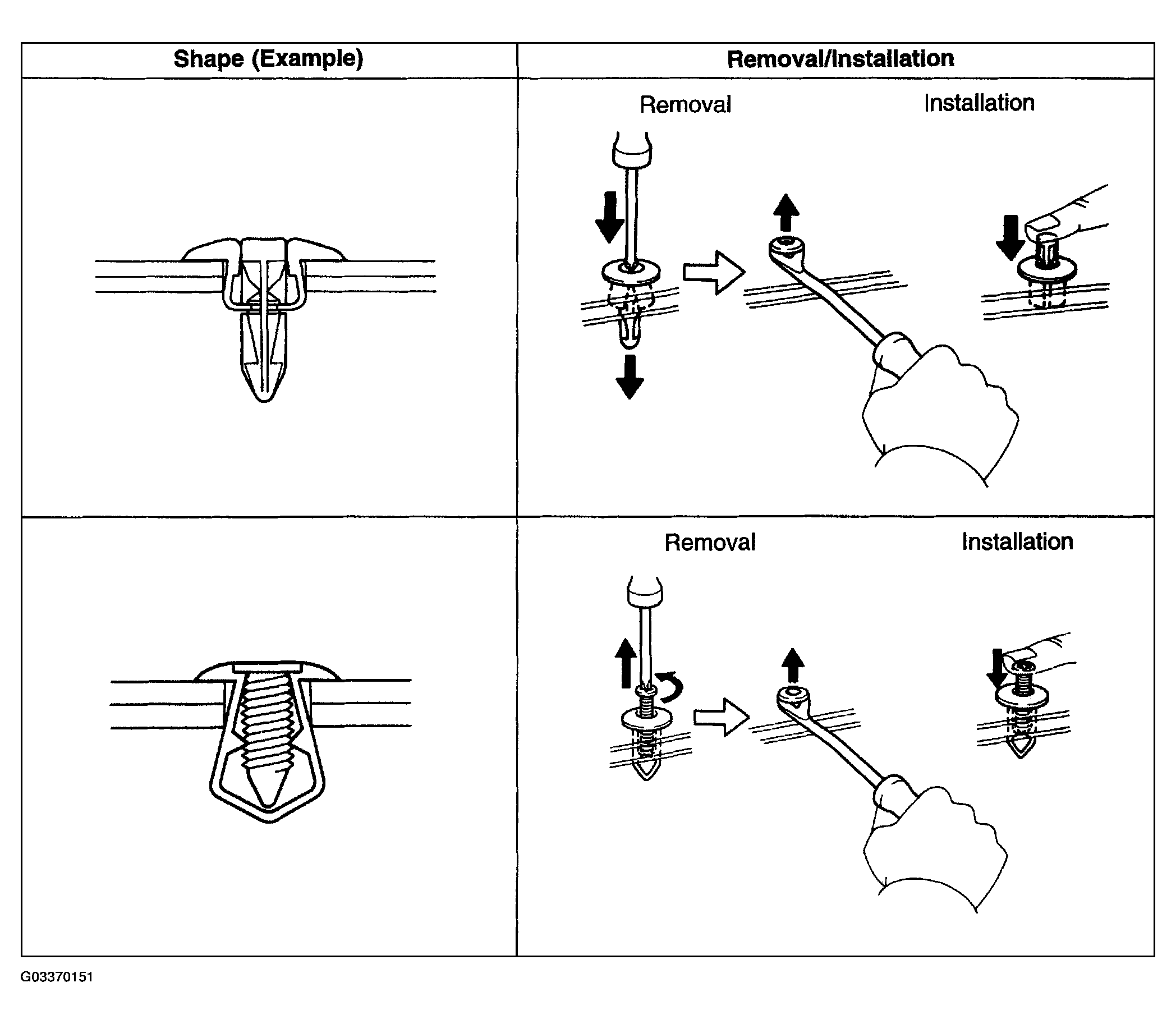 | Shape (Example) | Removal/Installation |
|---|---|
| | Removal Installation |
| | Removal Installation |

G03370151