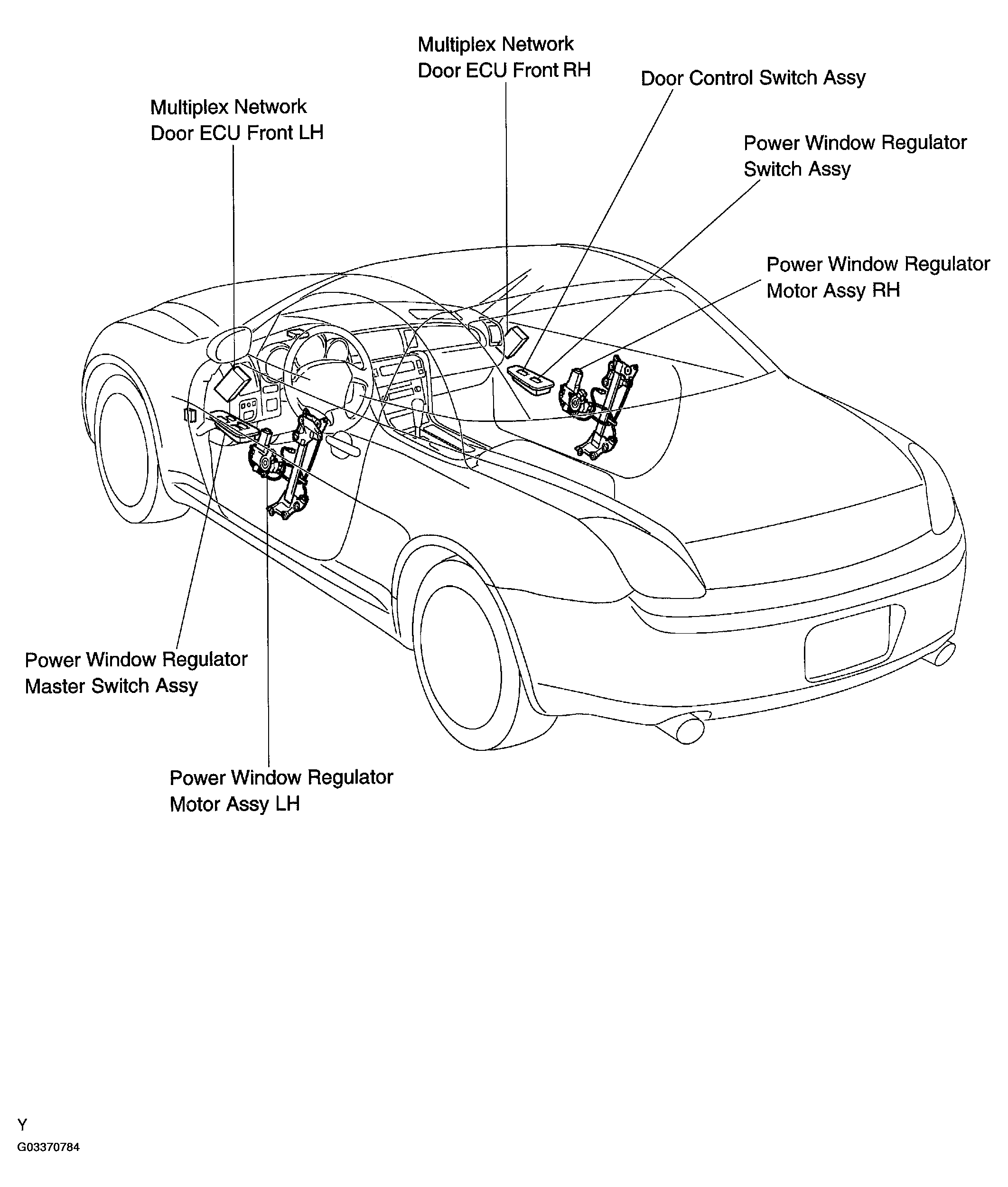 Multiplex Network
Door ECU Front RH

Door Control Switch Assy

Multiplex Network
Door ECU Front LH

Power Window Regulator
Switch Assy

Power Window Regulator
Motor Assy RH

Power Window Regulator
Master Switch Assy

Power Window Regulator
Motor Assy LH

Y
G03370784