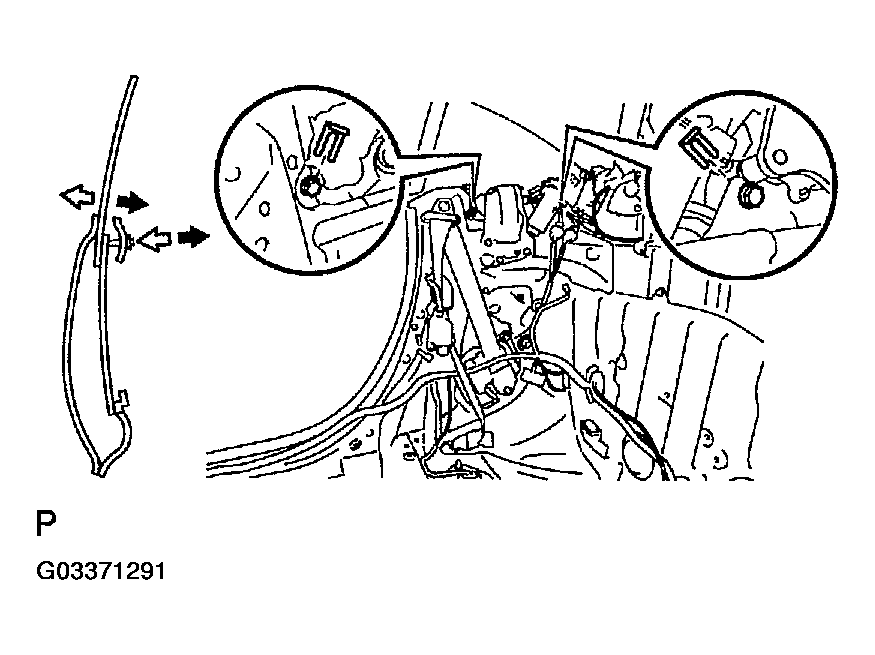 P

G03371291