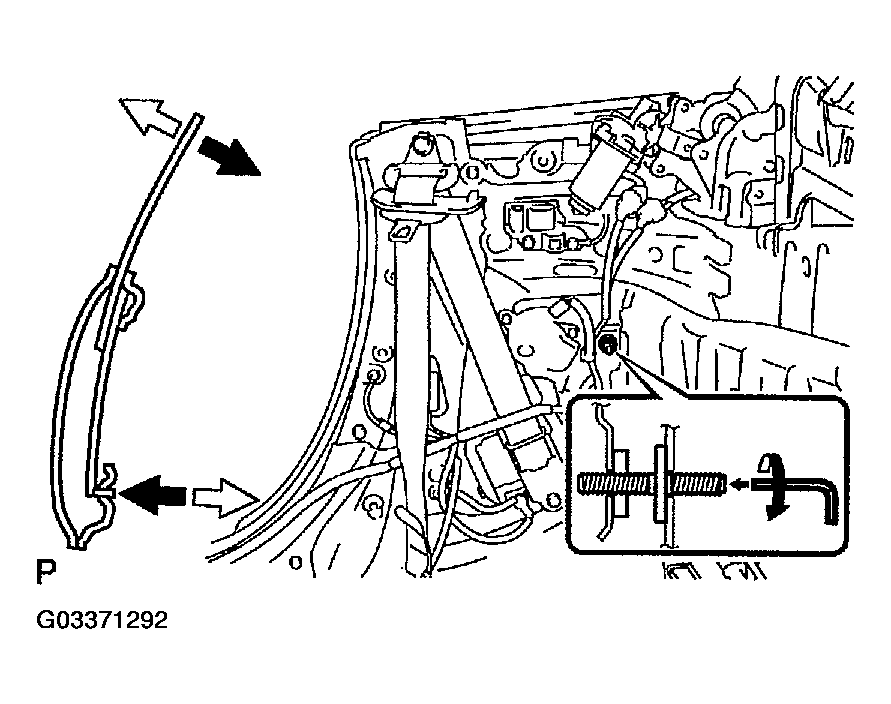 P

G03371292