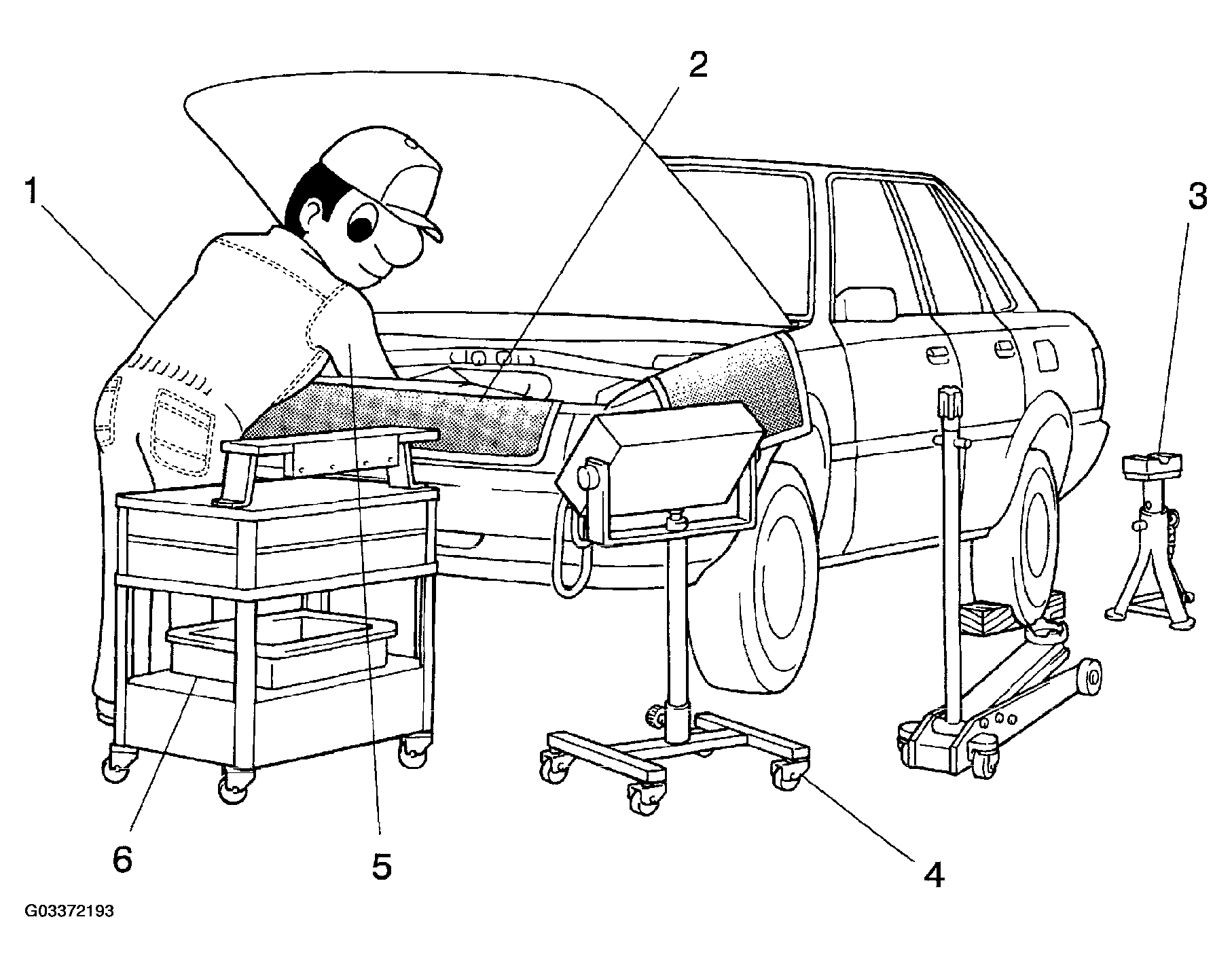 2
1
3
6
5
4
G03372193