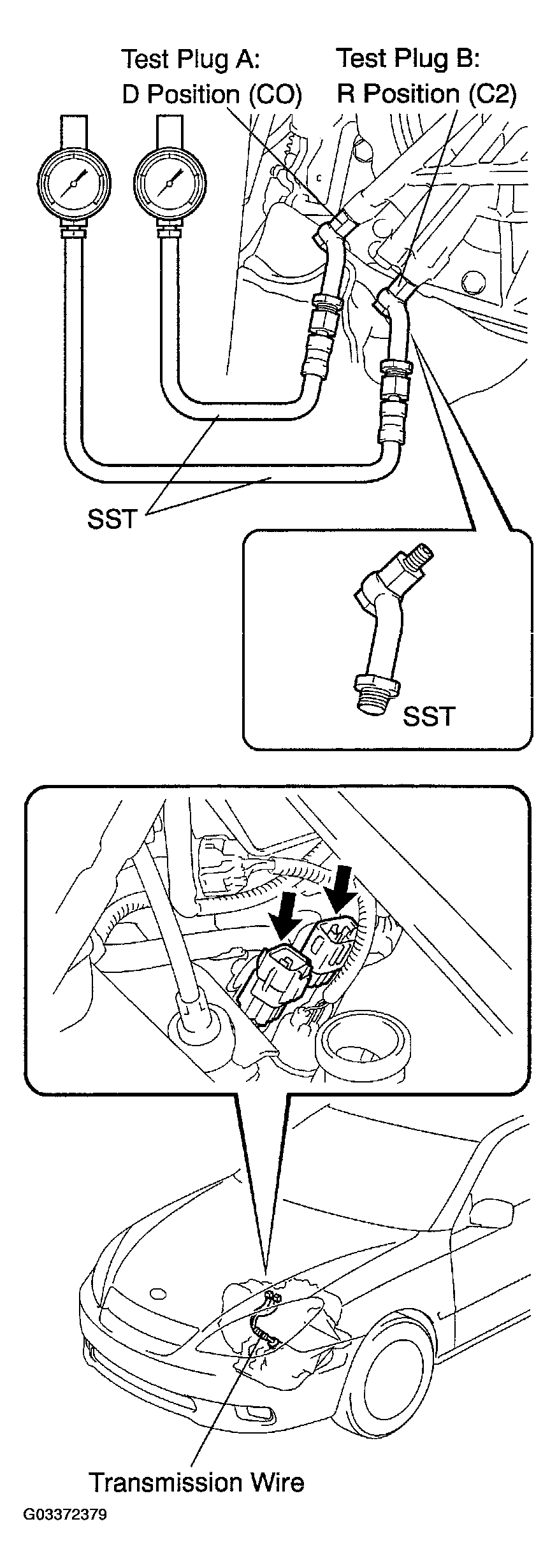 Test Plug A:
D Position (CO)

Test Plug B:
R Position (C2)

SST

SST

Transmission Wire

G03372379