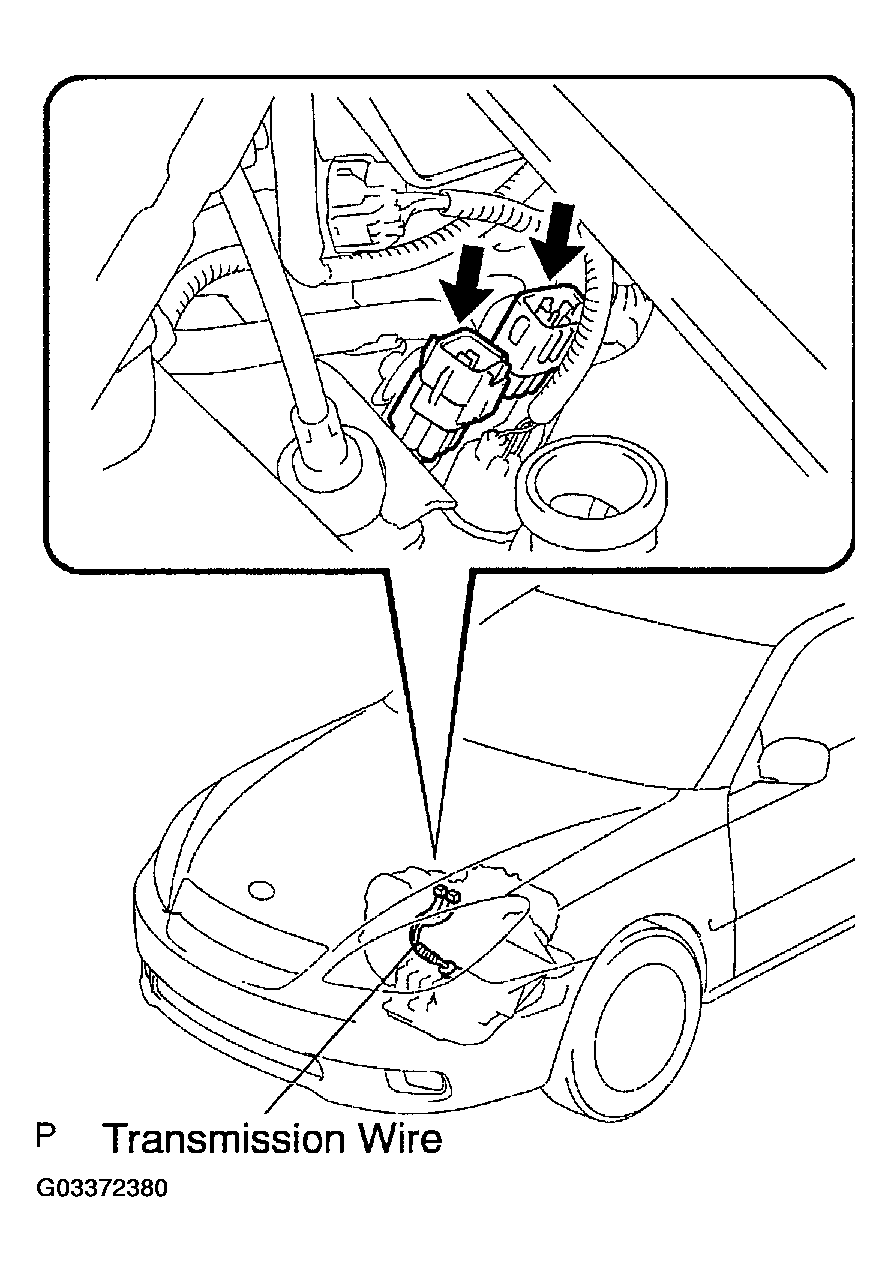 P Transmission Wire

G03372380