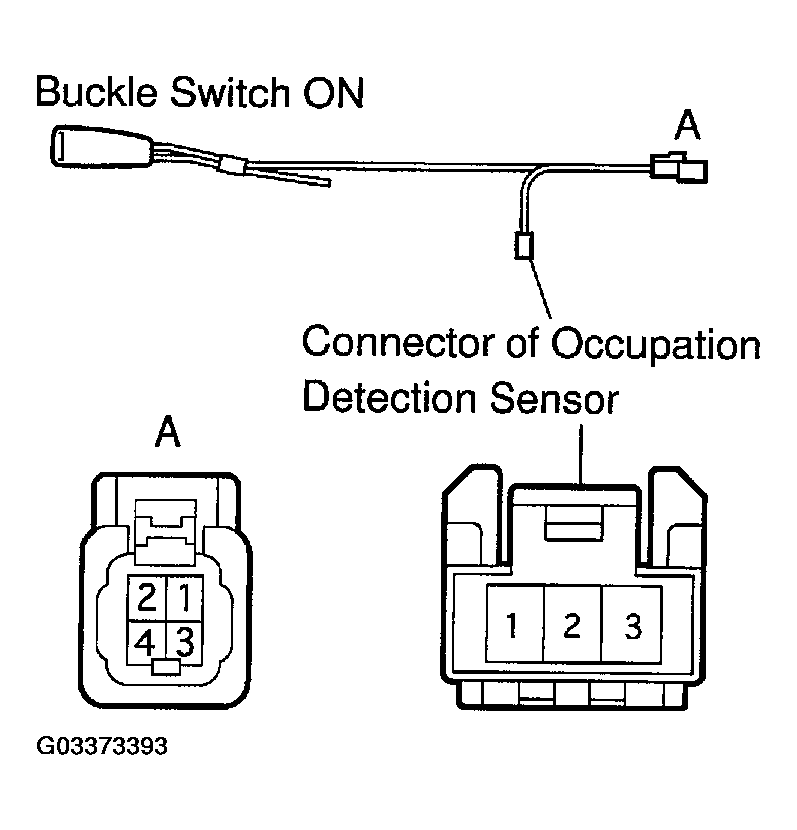 Buckle Switch ON

A

Connector of Occupation Detection Sensor

A

2 1
4 3

1 2 3

G03373393