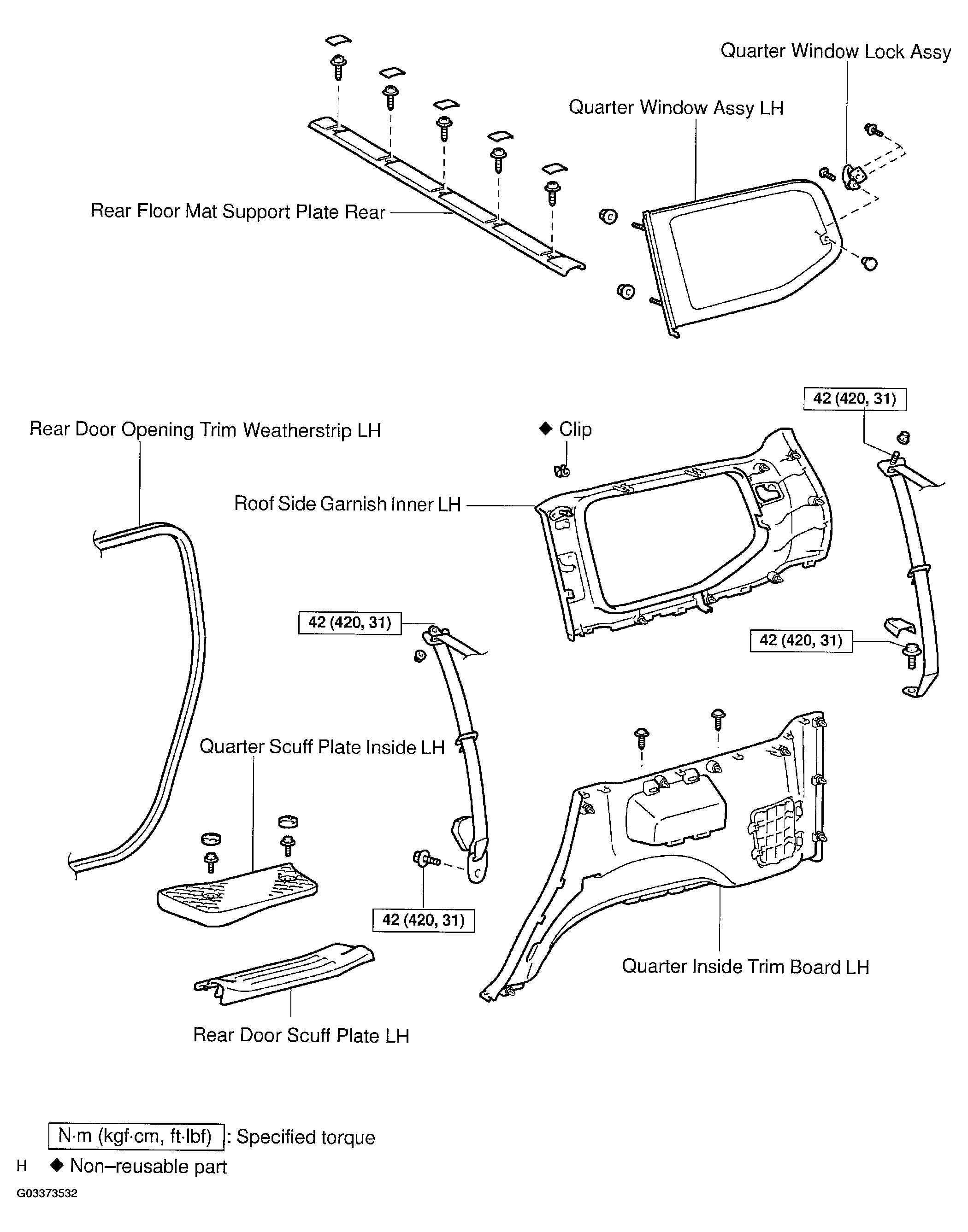 Quarter Window Lock Assy

Quarter Window Assy LH

Rear Floor Mat Support Plate Rear

42 (420, 31)

Rear Door Opening Trim Weatherstrip LH

◆ Clip

Roof Side Garnish Inner LH

42 (420, 31)

42 (420, 31)

Quarter Scuff Plate Inside LH

42 (420, 31)

Quarter Inside Trim Board LH

Rear Door Scuff Plate LH

N·m (kgf·cm, ft·lbf) : Specified torque

H ◆ Non–reusable part

G03373532