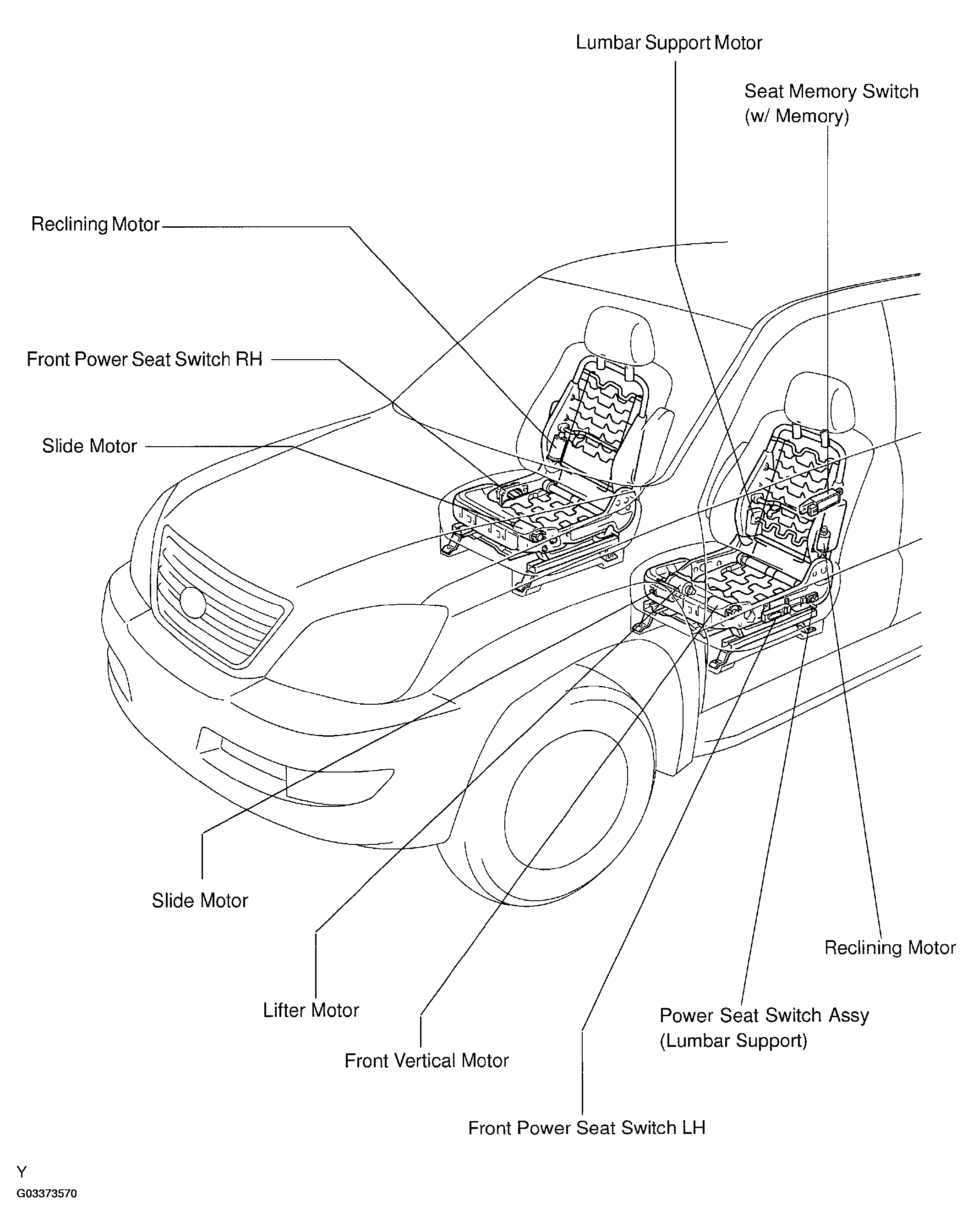 Lumbar Support Motor

Seat Memory Switch
(w/ Memory)

Reclining Motor

Front Power Seat Switch RH

Slide Motor

Slide Motor

Lifter Motor

Front Vertical Motor

Front Power Seat Switch LH

Power Seat Switch Assy
(Lumbar Support)

Reclining Motor

Y
G03373570