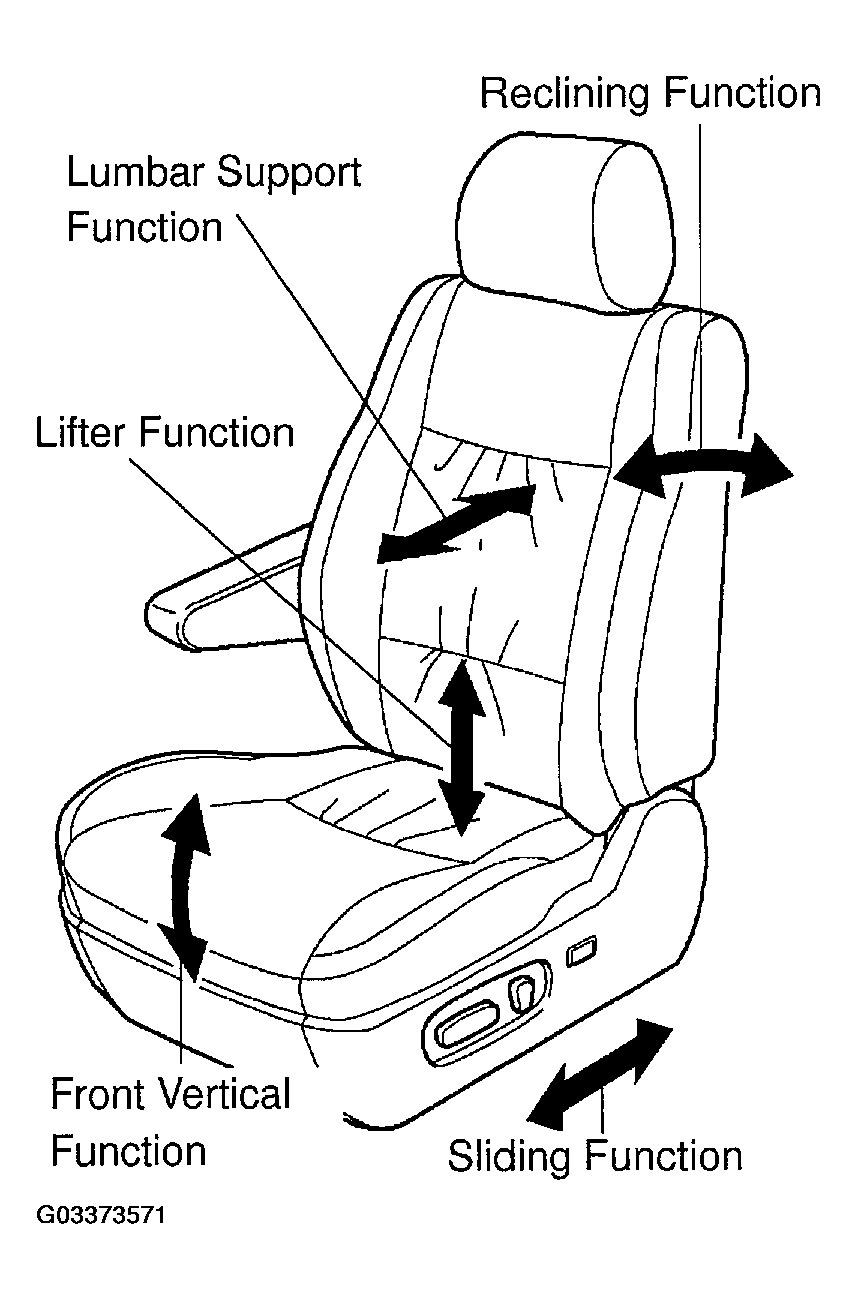 Reclining Function

Lumbar Support Function

Lifter Function

Front Vertical Function

Sliding Function

G03373571