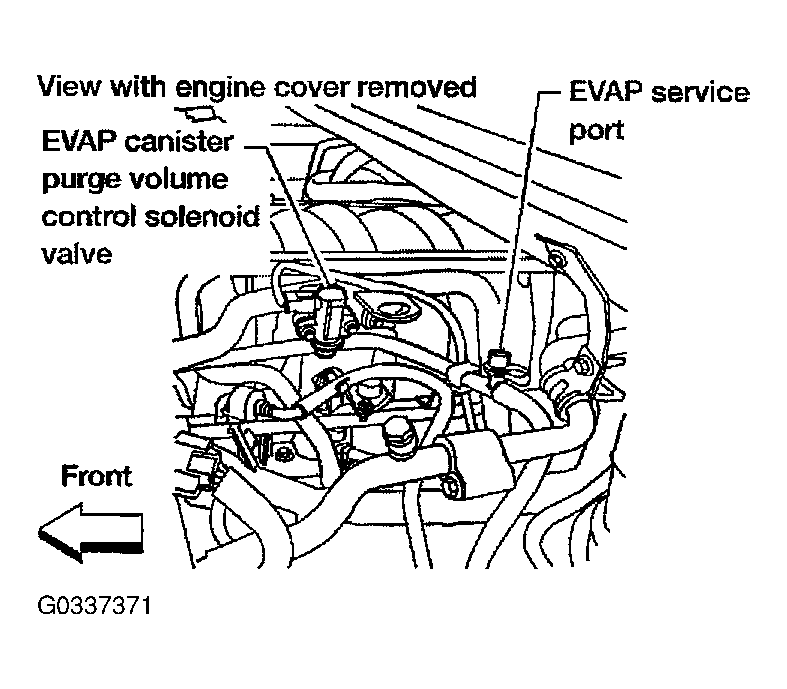 View with engine cover removed

EVAP service port

EVAP canister purge volume control solenoid valve

Front

G0337371