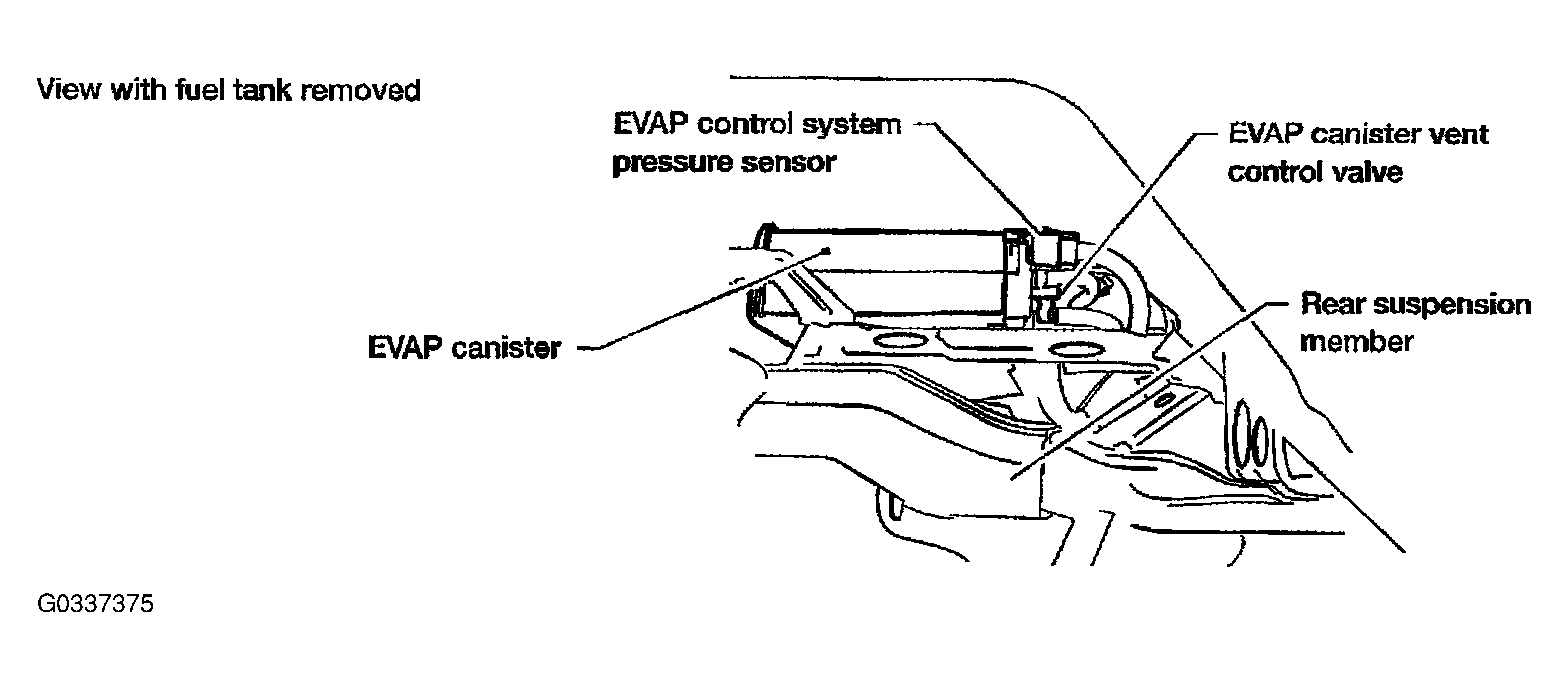 View with fuel tank removed

EVAP control system pressure sensor

EVAP canister vent control valve

EVAP canister

Rear suspension member

G0337375