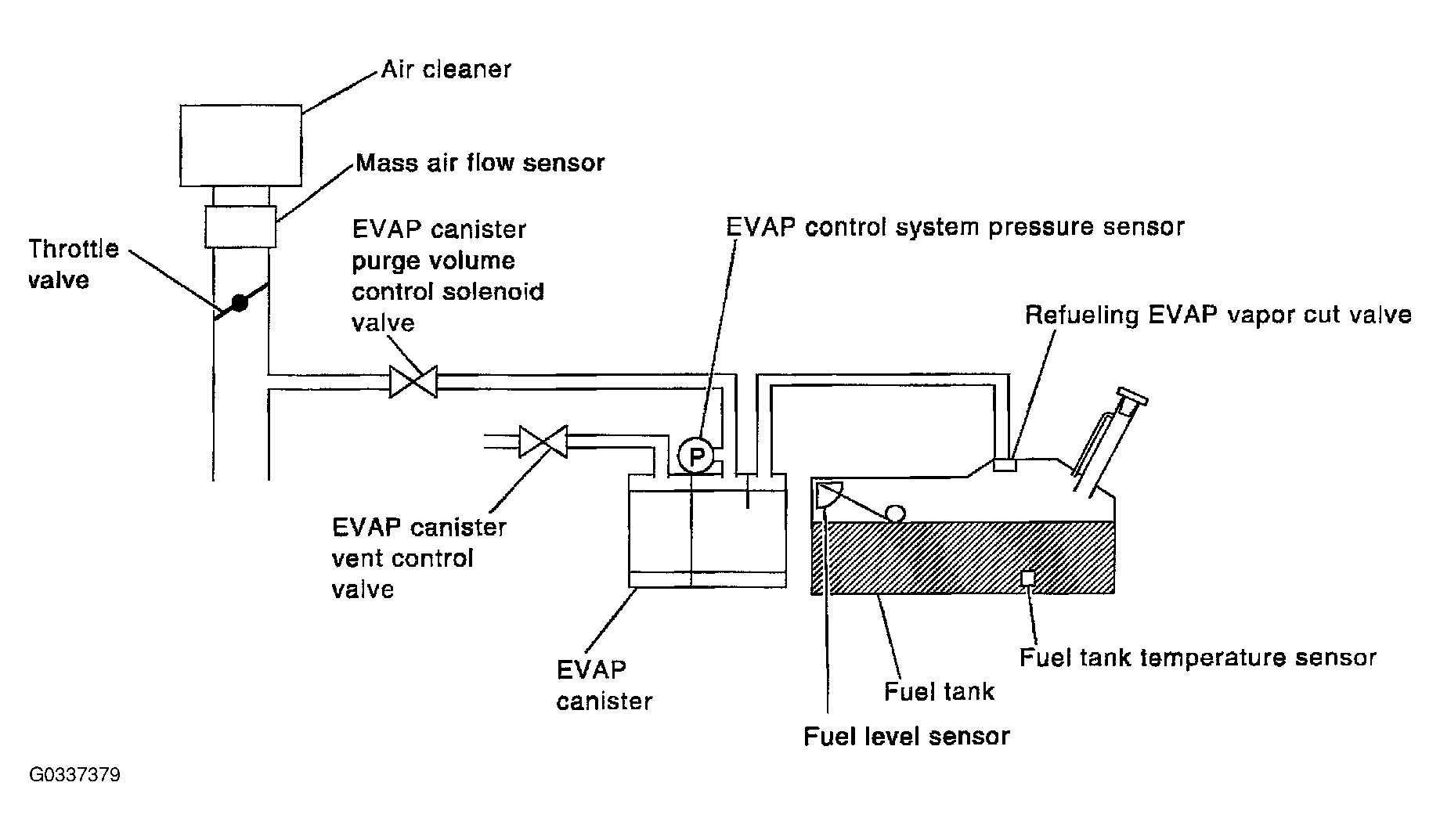 Air cleaner

Mass air flow sensor

Throttle valve

EVAP canister purge volume control solenoid valve

EVAP control system pressure sensor

Refueling EVAP vapor cut valve

P

EVAP canister vent control valve

EVAP canister

Fuel tank temperature sensor

Fuel tank

Fuel level sensor

G0337379