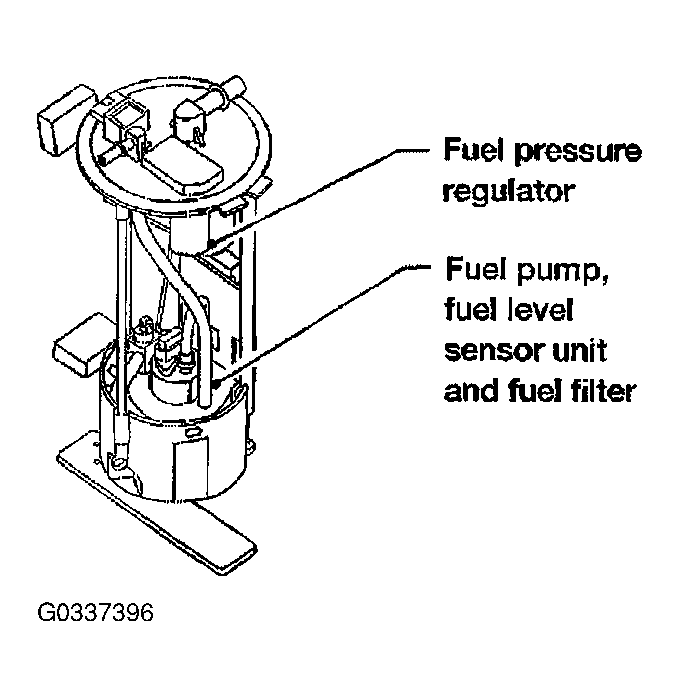 Fuel pressure regulator

Fuel pump, fuel level sensor unit and fuel filter

G0337396