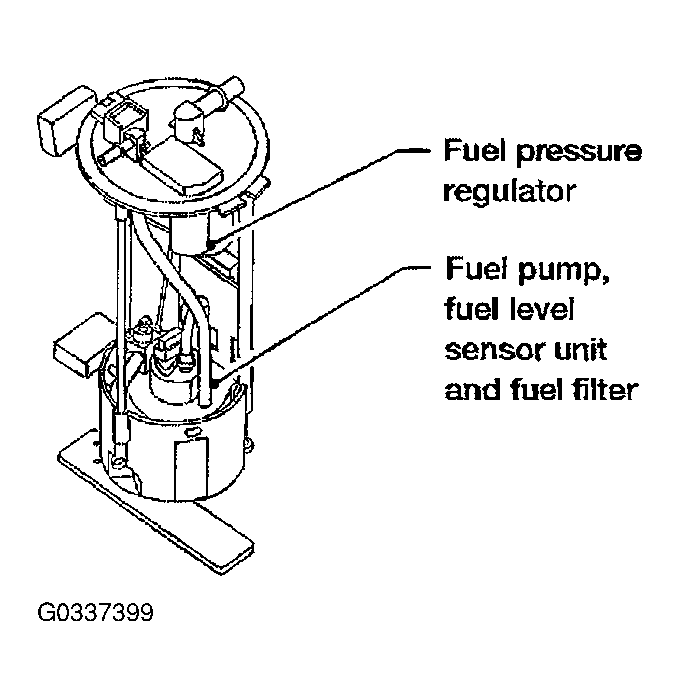 Fuel pressure regulator

Fuel pump, fuel level sensor unit and fuel filter

G0337399