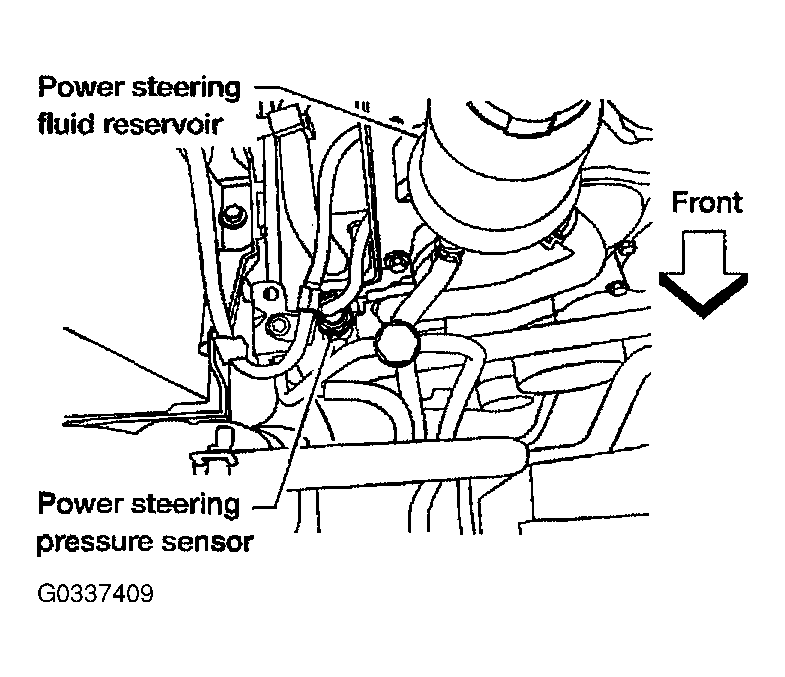 Power steering fluid reservoir

Front

Power steering pressure sensor

G0337409