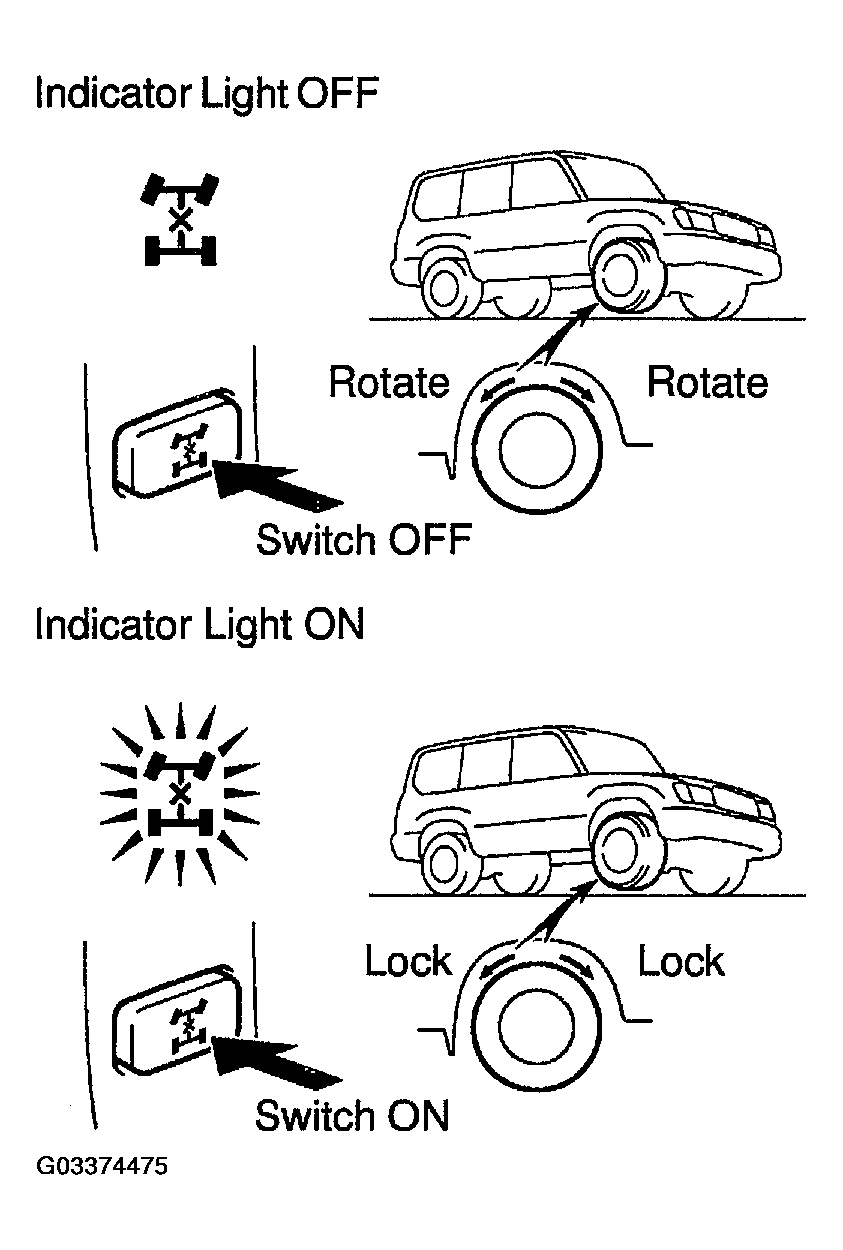 Indicator Light OFF

Rotate

Rotate

Switch OFF

Indicator Light ON

Lock

Lock

Switch ON

G03374475