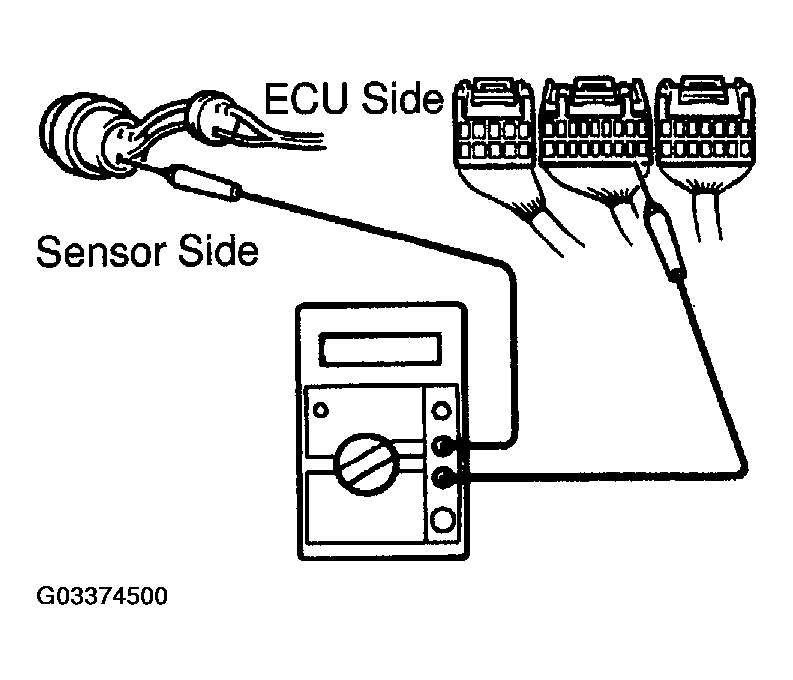 ECU Side

Sensor Side

G03374500