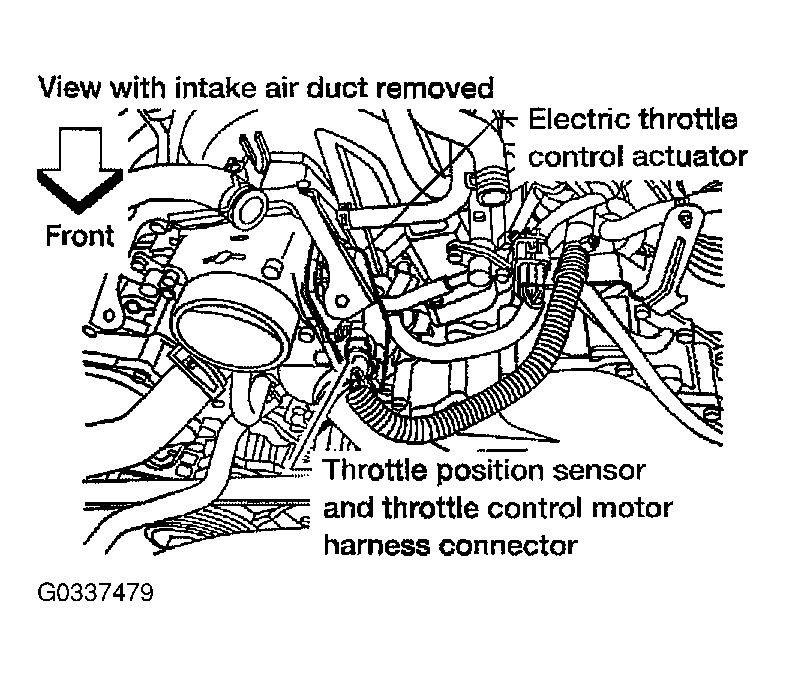 View with intake air duct removed

Electric throttle control actuator

Front

Throttle position sensor and throttle control motor harness connector

G0337479