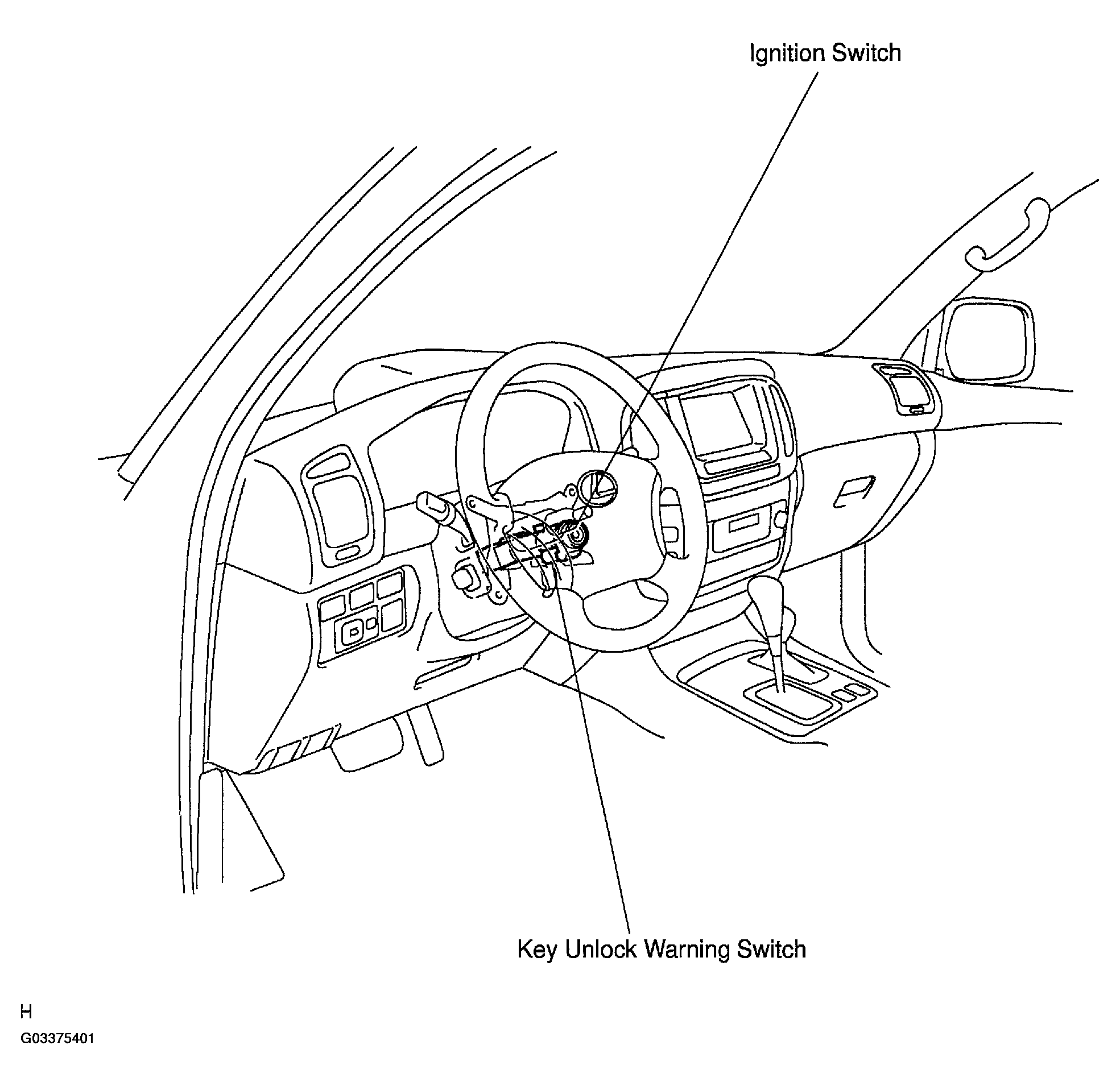 Ignition Switch

Key Unlock Warning Switch

H

G03375401