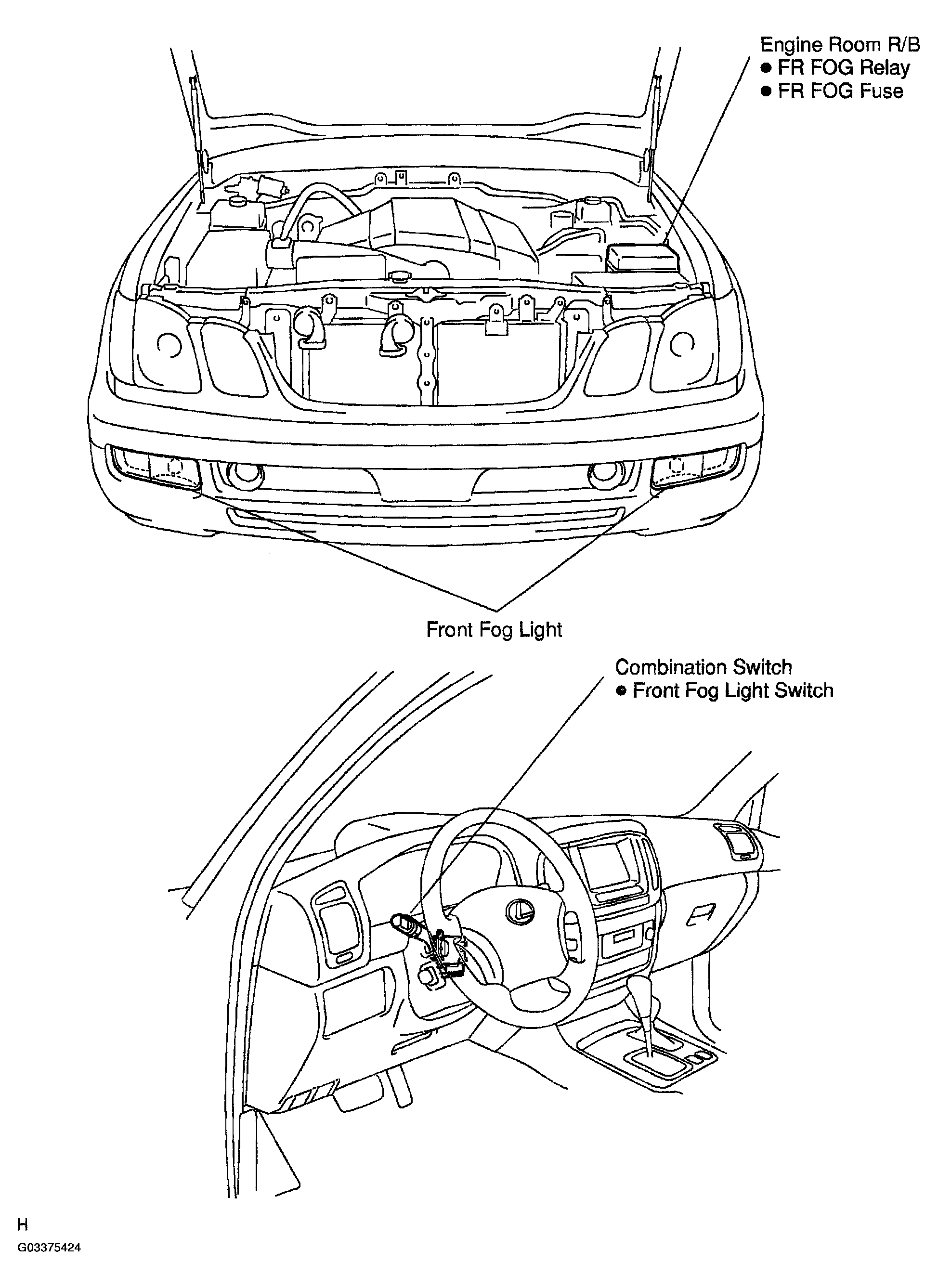 Engine Room R/B
● FR FOG Relay
● FR FOG Fuse

Front Fog Light

Combination Switch
● Front Fog Light Switch

H
G03375424