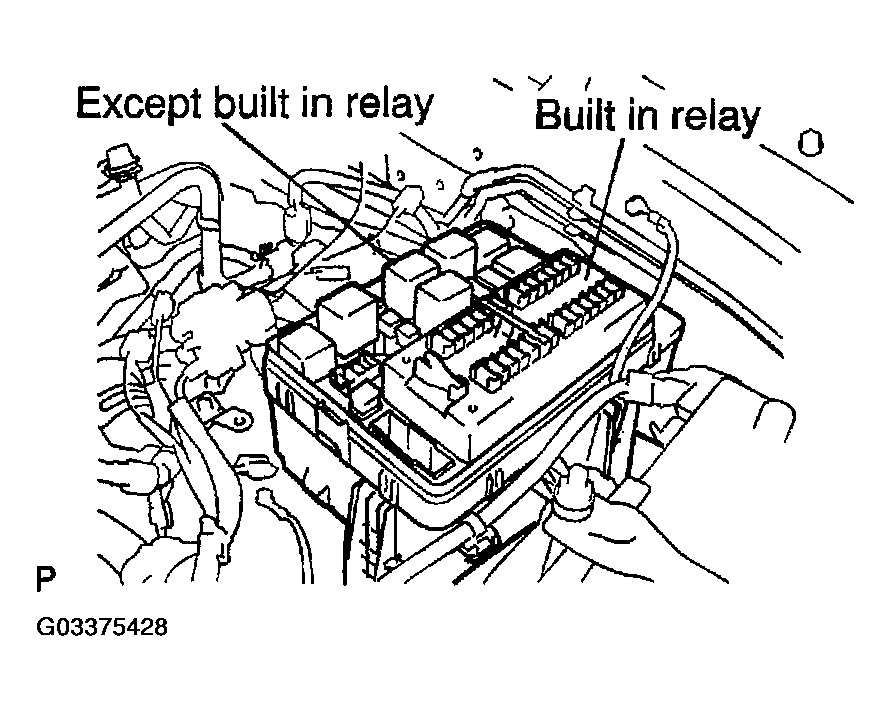 Except built in relay

Built in relay

P

G03375428