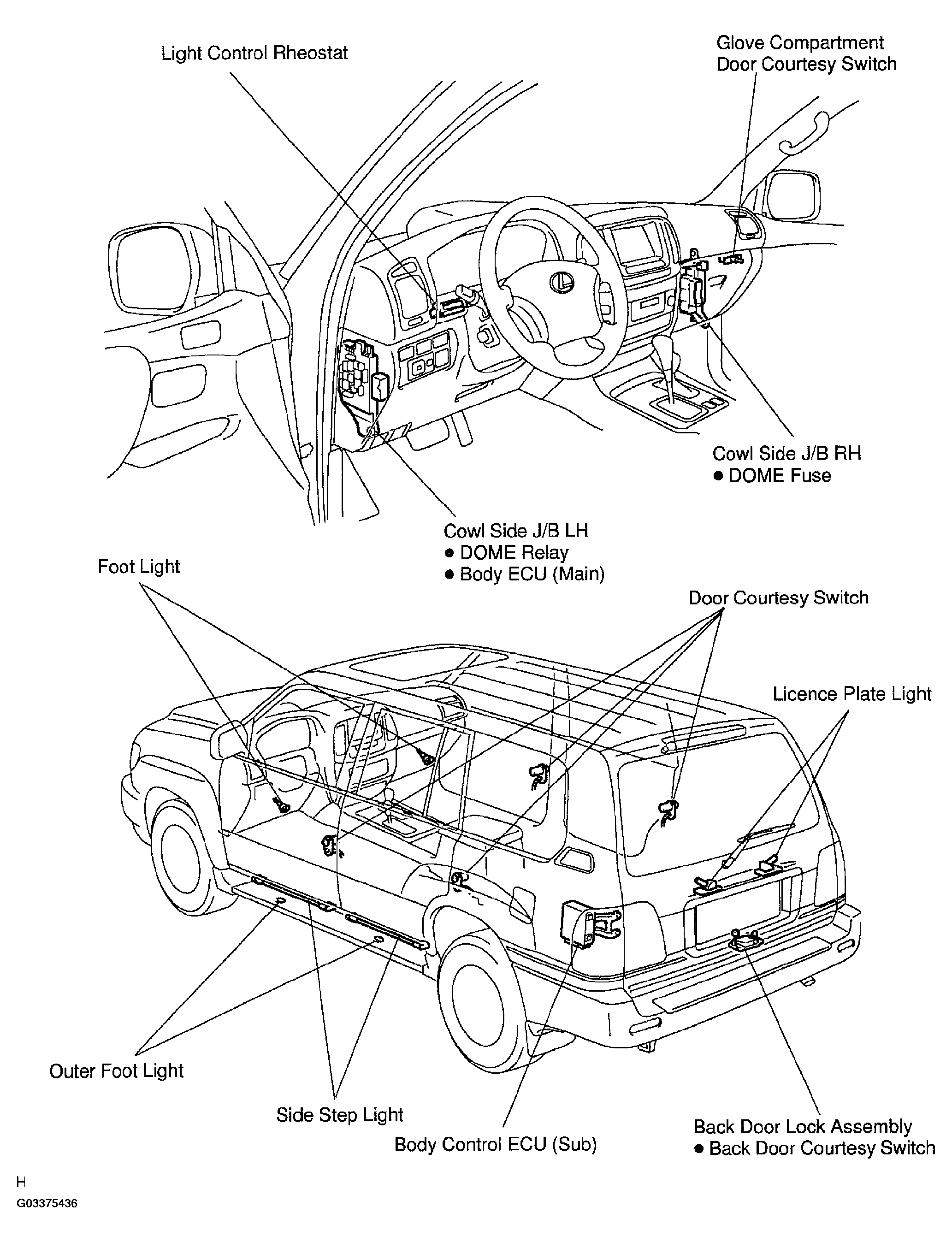 Light Control Rheostat

Glove Compartment
Door Courtesy Switch

Cowl Side J/B RH
● DOME Fuse

Cowl Side J/B LH
● DOME Relay
● Body ECU (Main)

Foot Light

Door Courtesy Switch

Licence Plate Light

Outer Foot Light

Side Step Light

Body Control ECU (Sub)

Back Door Lock Assembly
● Back Door Courtesy Switch

H

G03375436