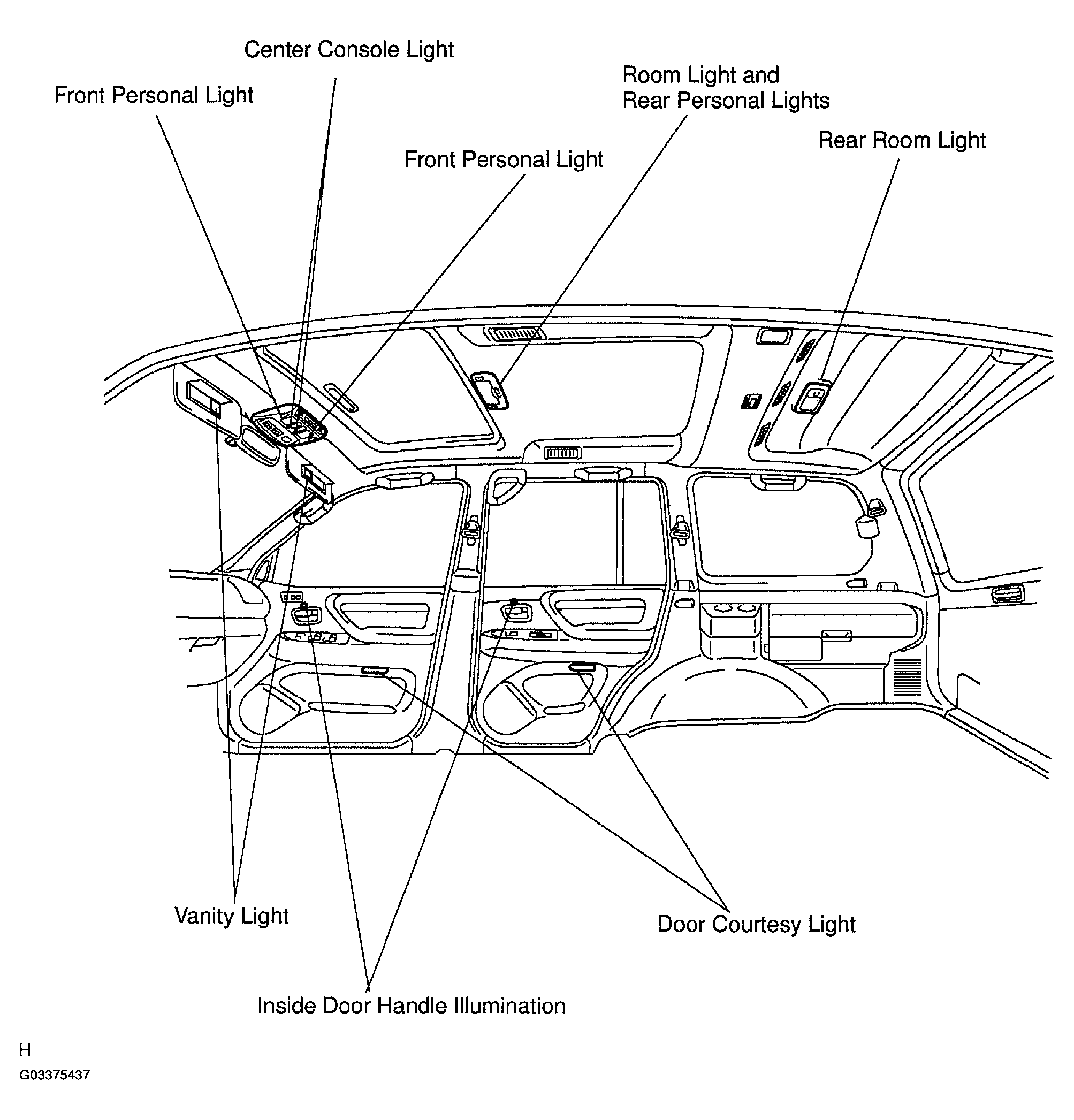 Center Console Light

Front Personal Light

Room Light and
Rear Personal Lights

Rear Room Light

Front Personal Light

Vanity Light

Door Courtesy Light

Inside Door Handle Illumination

H

G03375437