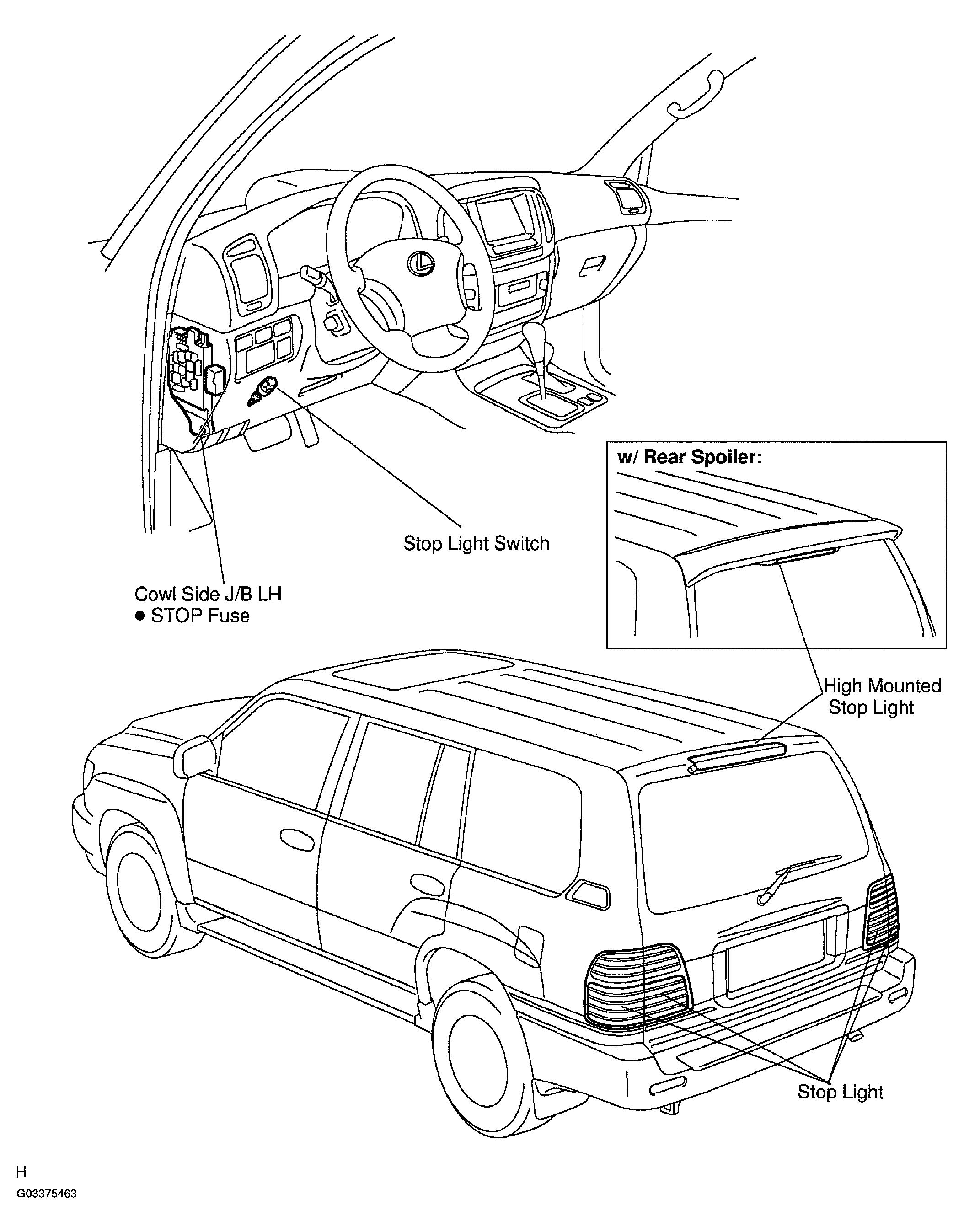 w/ Rear Spoiler:

Stop Light Switch

Cowl Side J/B LH
● STOP Fuse

High Mounted Stop Light

Stop Light

H

G03375463