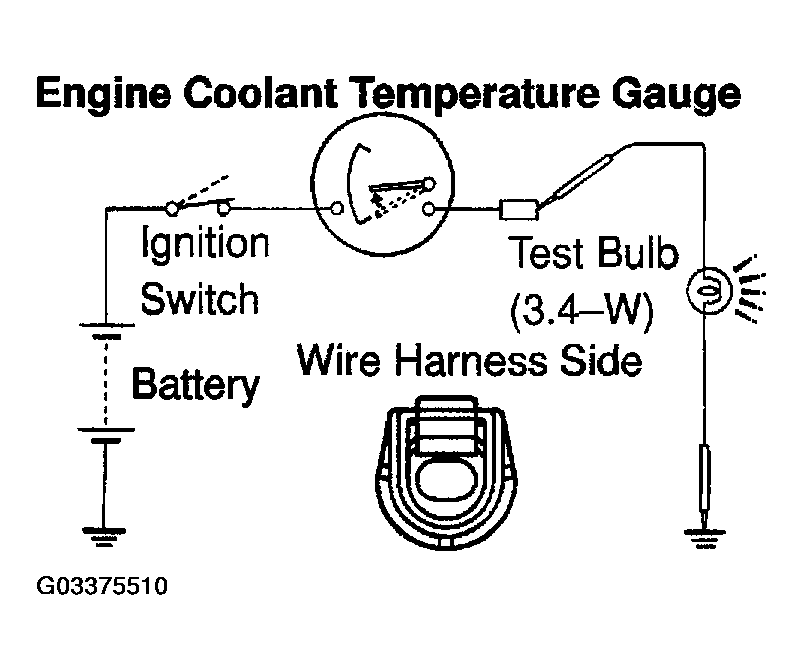 Engine Coolant Temperature Gauge

Ignition Switch

Test Bulb (3.4–W)

Battery

Wire Harness Side

G03375510