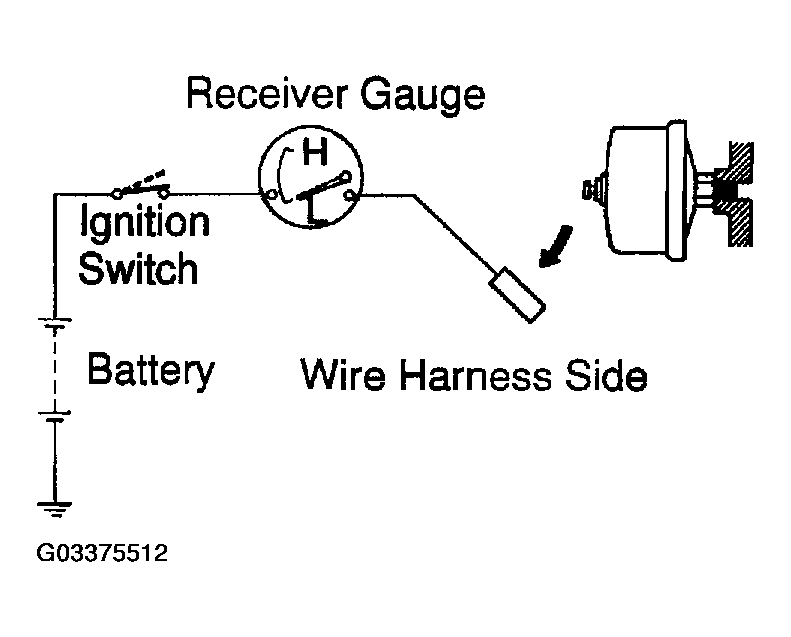 Receiver Gauge

H

Ignition Switch

Battery

Wire Harness Side

G03375512