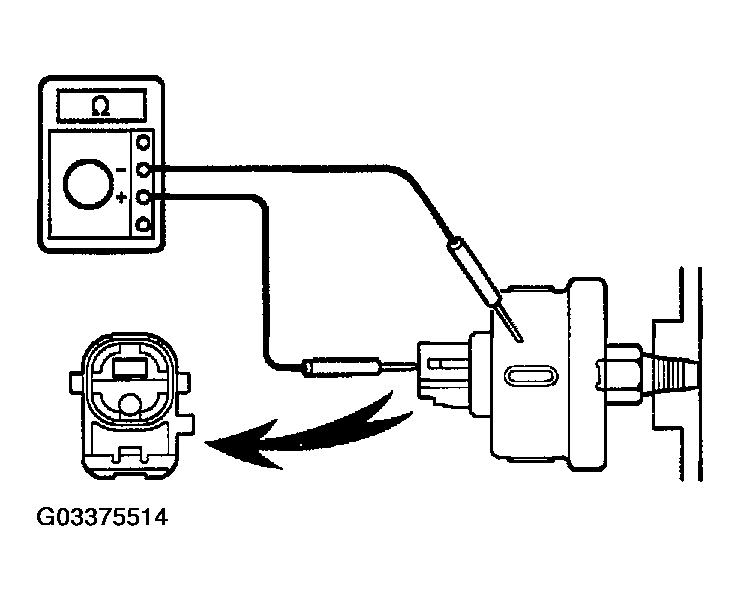 Ω

-
+

G03375514