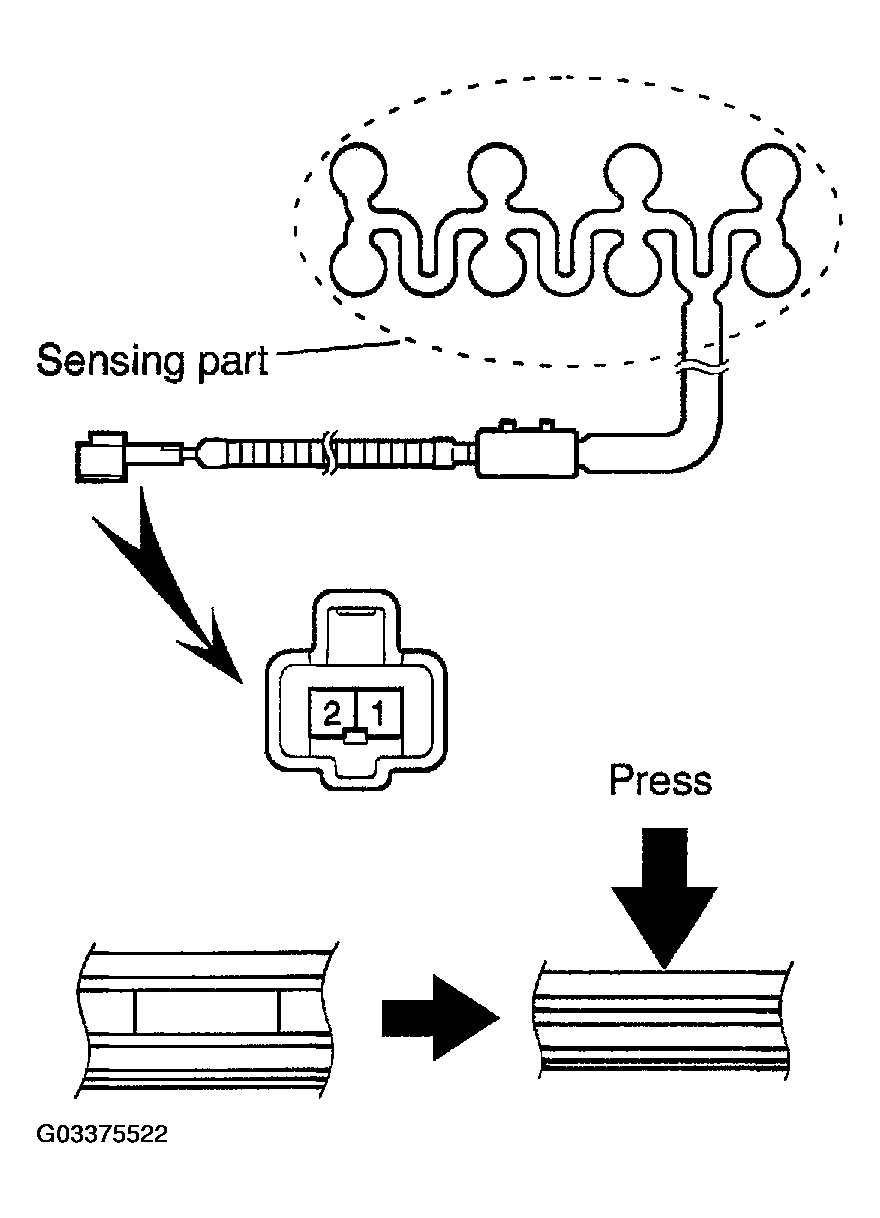 Sensing part

2 1

Press

G03375522