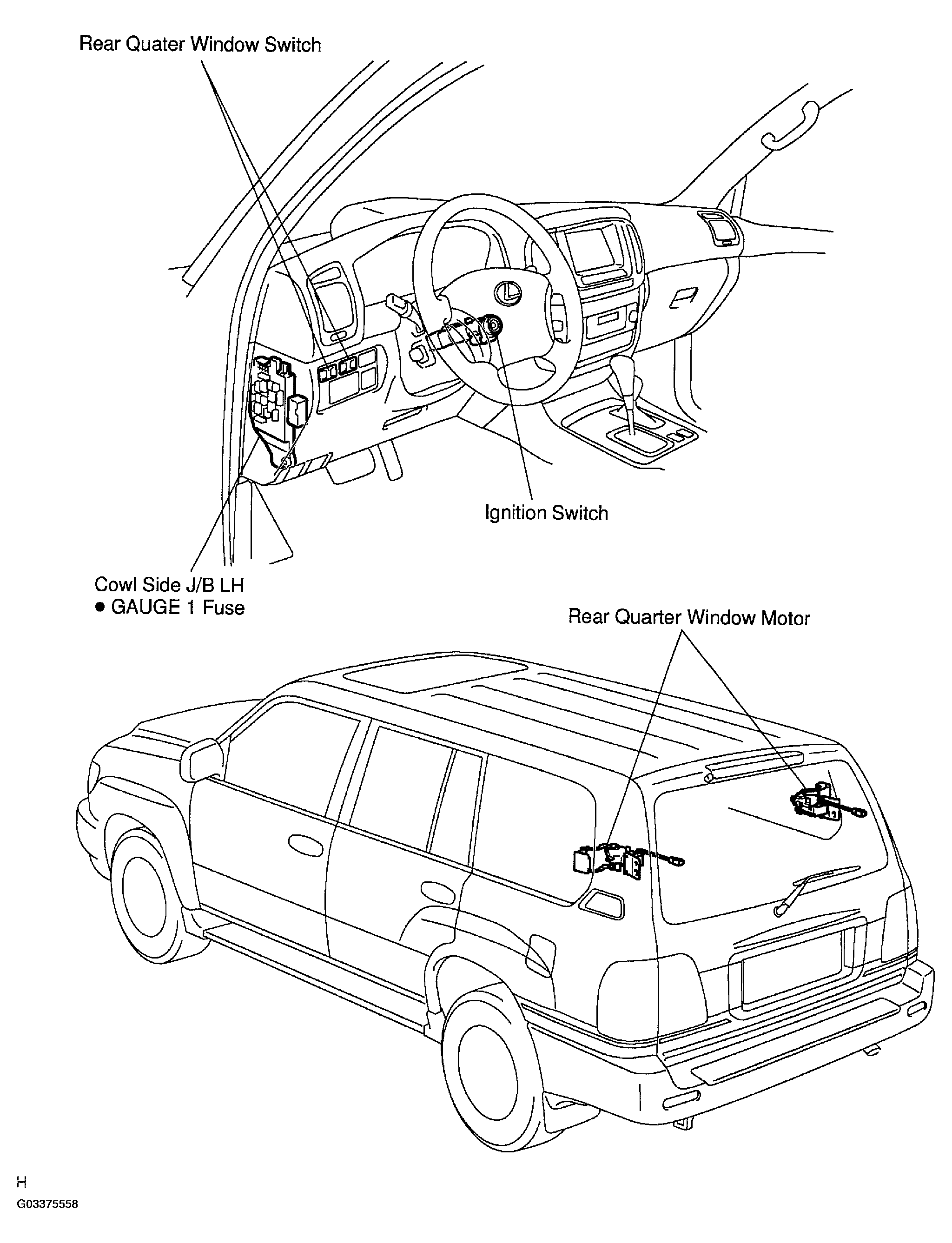 Rear Quater Window Switch

Ignition Switch

Cowl Side J/B LH
● GAUGE 1 Fuse

Rear Quarter Window Motor

H

G03375558