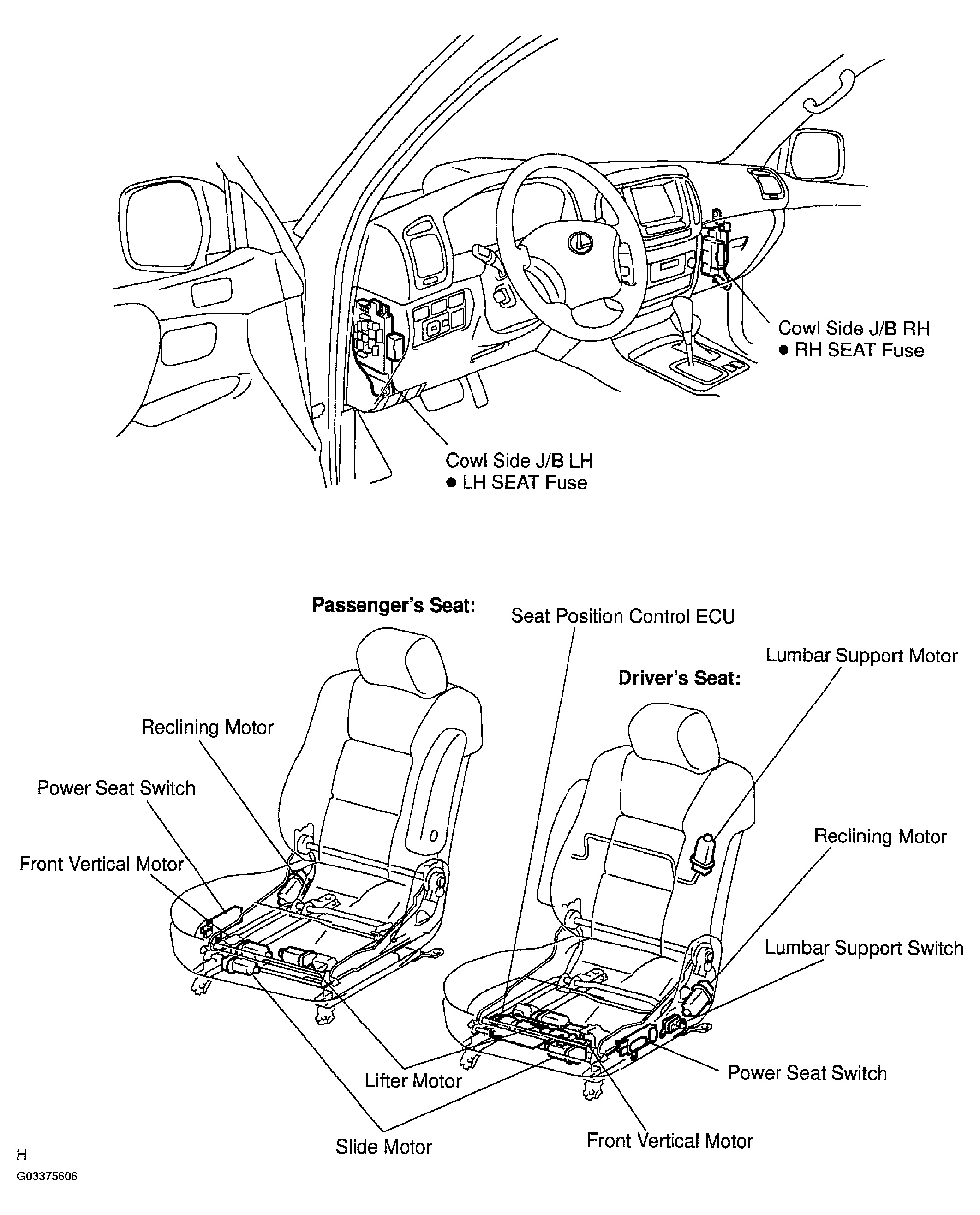 Cowl Side J/B RH
● RH SEAT Fuse

Cowl Side J/B LH
● LH SEAT Fuse

Passenger's Seat:

Seat Position Control ECU

Lumbar Support Motor

Driver's Seat:

Reclining Motor

Power Seat Switch

Front Vertical Motor

Reclining Motor

Lumbar Support Switch

Power Seat Switch

Lifter Motor

Slide Motor

Front Vertical Motor

H

G03375606