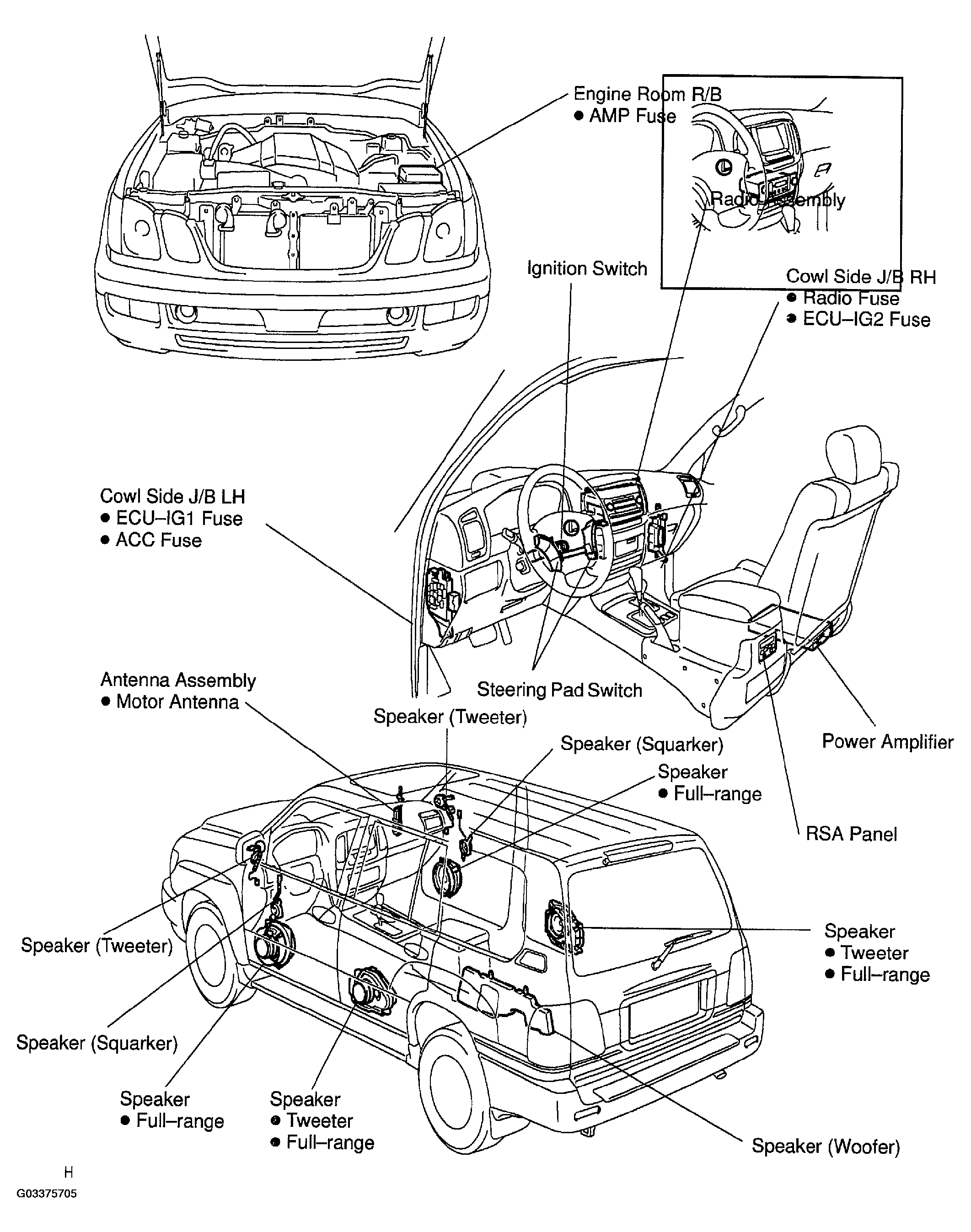 Engine Room R/B
● AMP Fuse

Radio Assembly

Ignition Switch

Cowl Side J/B RH
● Radio Fuse
● ECU–IG2 Fuse

Cowl Side J/B LH
● ECU–IG1 Fuse
● ACC Fuse

Antenna Assembly
● Motor Antenna

Steering Pad Switch

Speaker (Tweeter)

Speaker (Squarker)

Speaker
● Full–range

Power Amplifier

RSA Panel

Speaker (Tweeter)

Speaker
● Tweeter
● Full–range

Speaker (Squarker)

Speaker
● Full–range

Speaker
● Tweeter
● Full–range

Speaker (Woofer)

H

G03375705