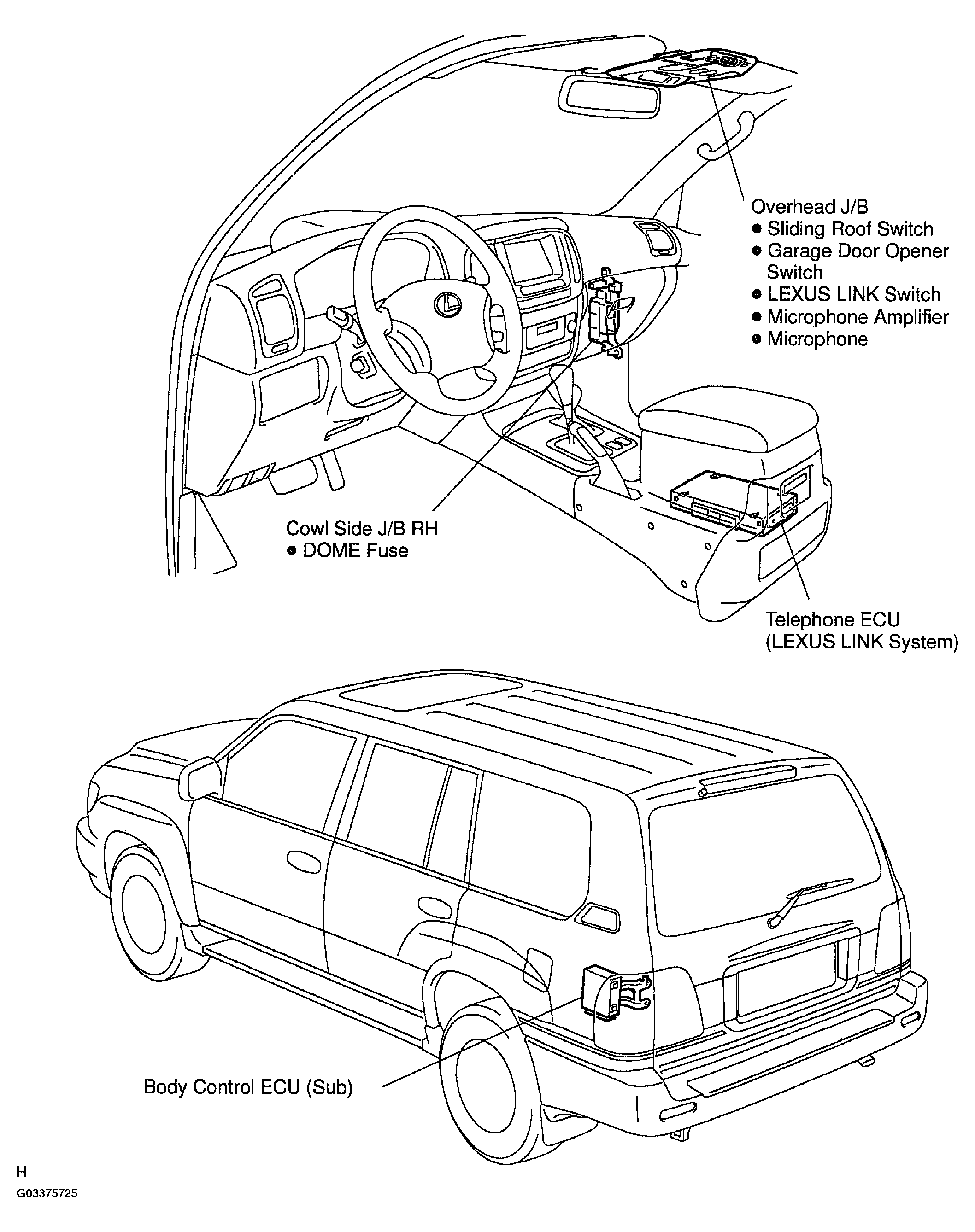 Overhead J/B
● Sliding Roof Switch
● Garage Door Opener Switch
● LEXUS LINK Switch
● Microphone Amplifier
● Microphone

Cowl Side J/B RH
● DOME Fuse

Telephone ECU
(LEXUS LINK System)

Body Control ECU (Sub)

H
G03375725