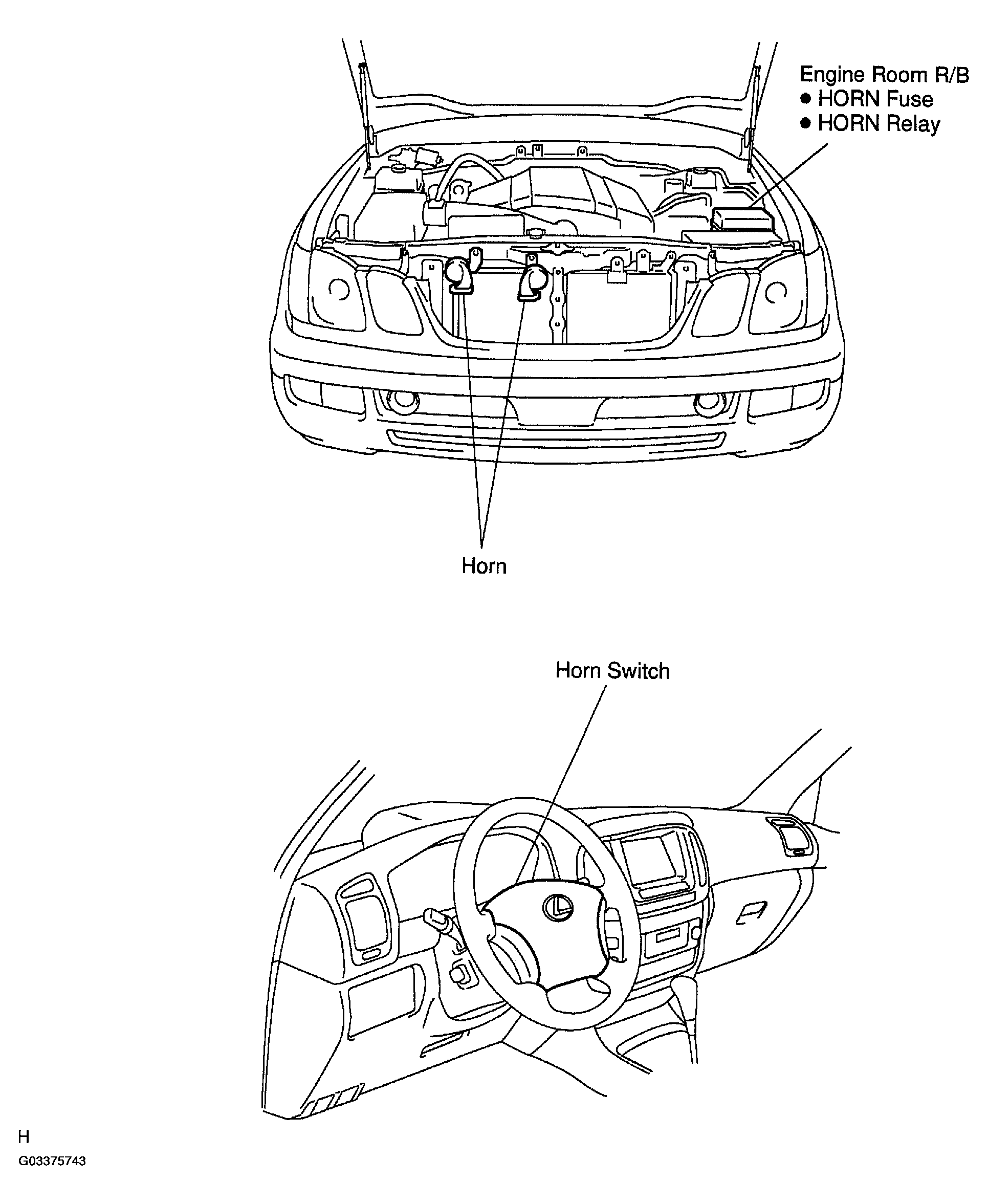 Engine Room R/B
● HORN Fuse
● HORN Relay

Horn

Horn Switch

H

G03375743