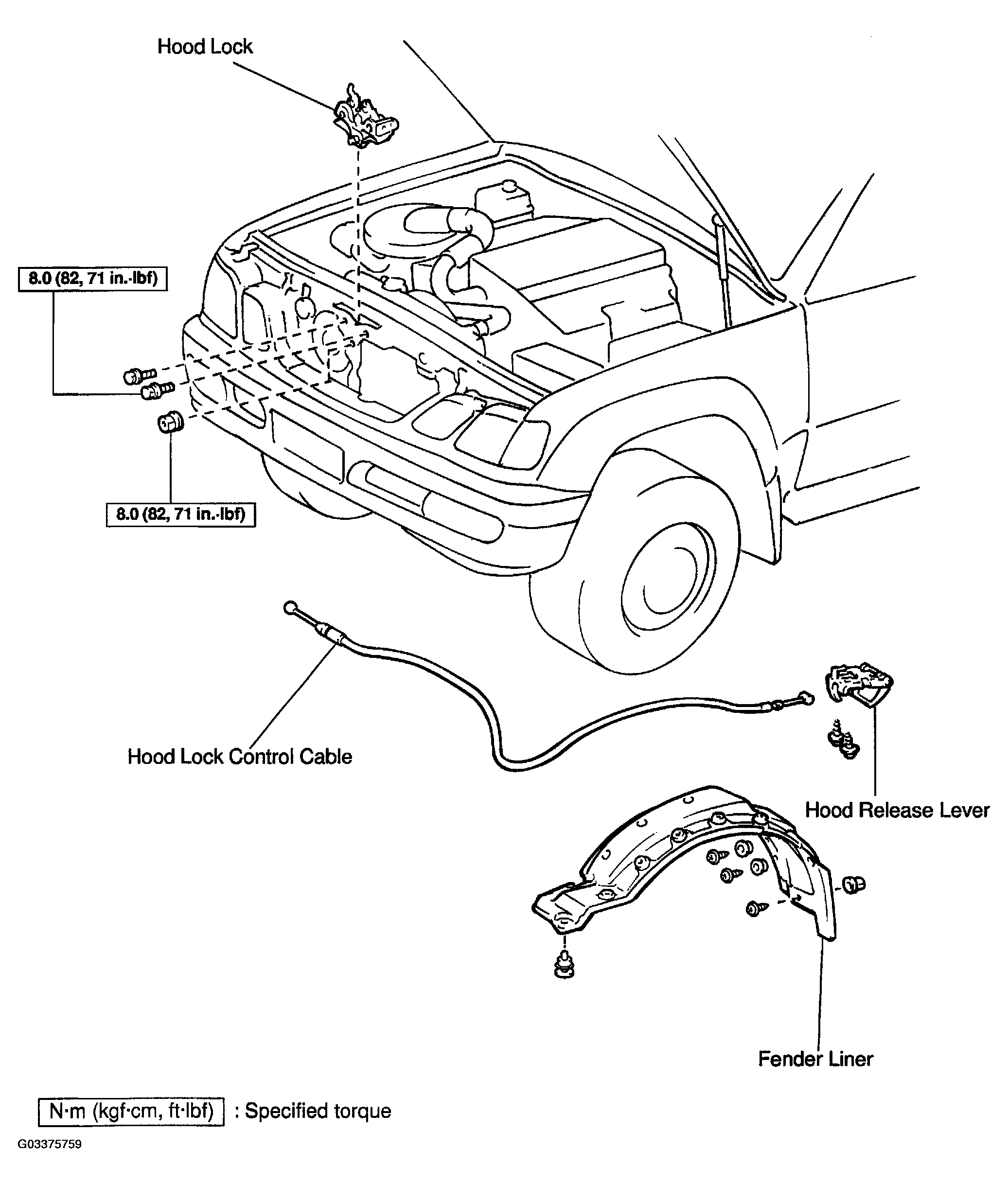 Hood Lock

8.0 (82, 71 in.·lbf)

8.0 (82, 71 in.·lbf)

Hood Lock Control Cable

Hood Release Lever

Fender Liner

N·m (kgf·cm, ft·lbf) : Specified torque

G03375759