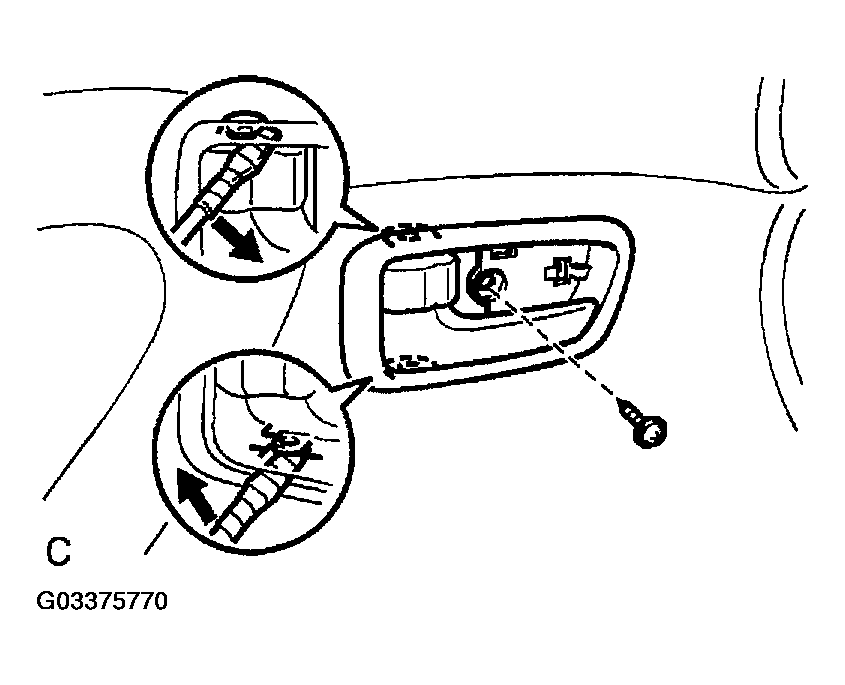 C

G03375770