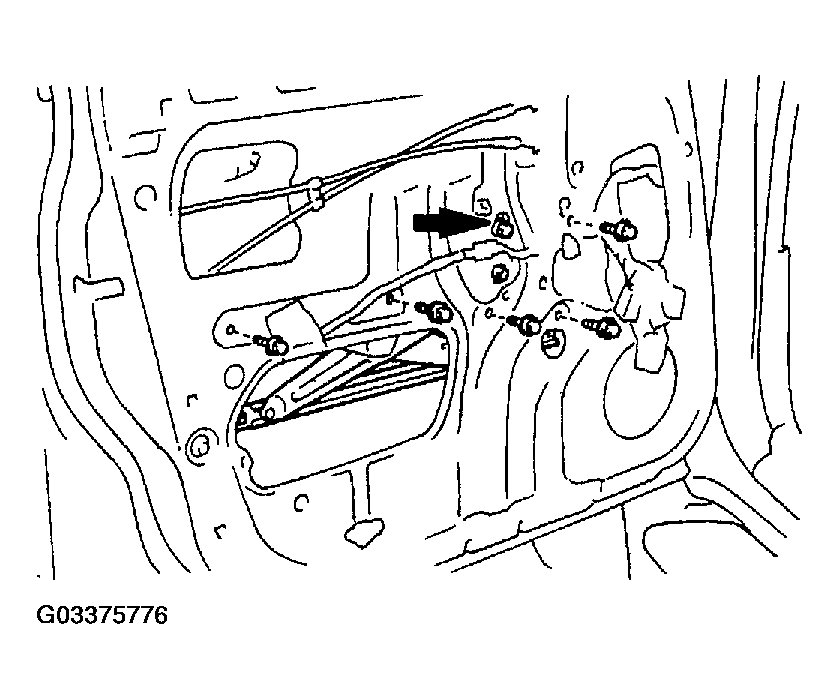 G03375776