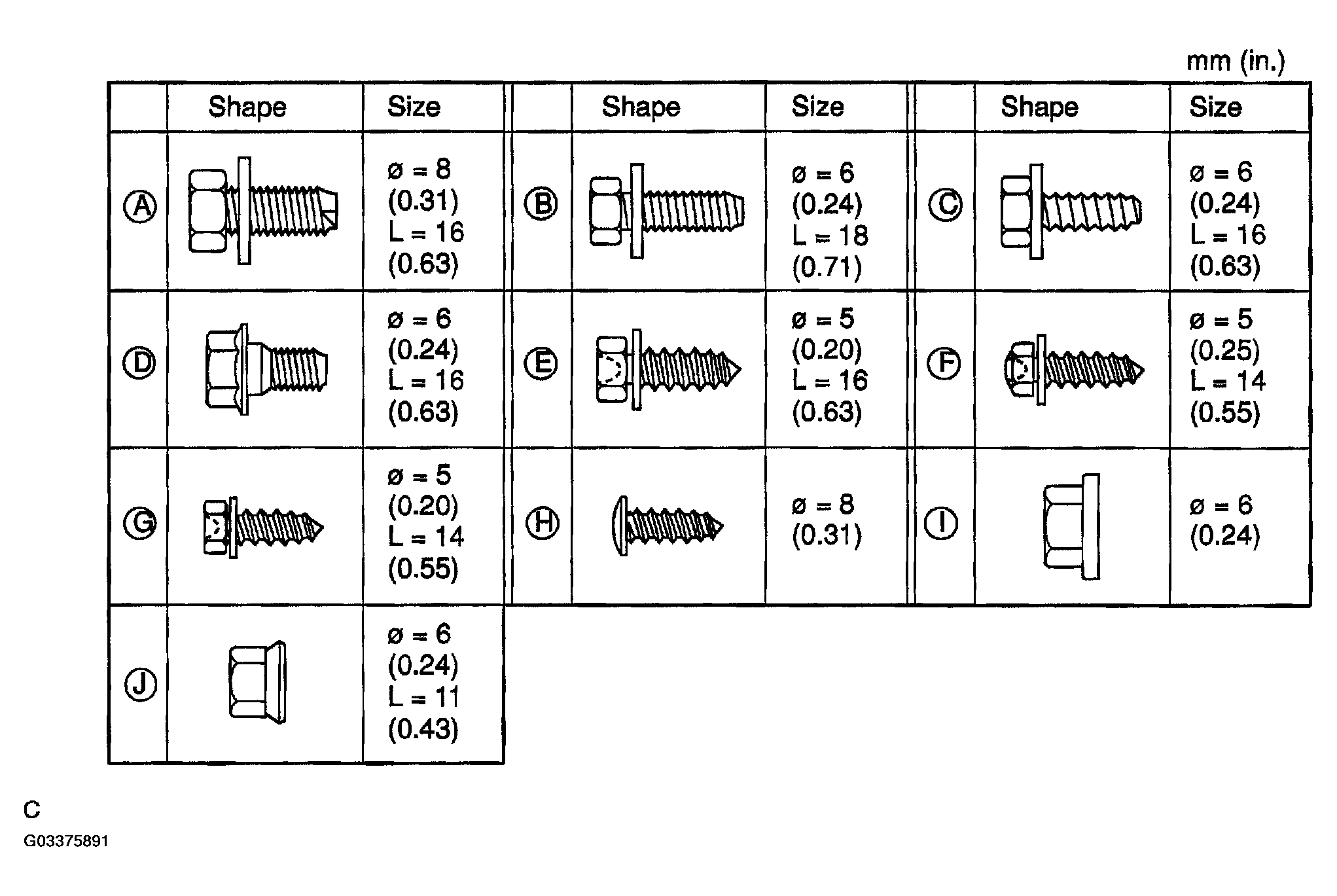 mm (in.)

|  | Shape | Size |  | Shape | Size |  | Shape | Size |
|---|---|---|---|---|---|---|---|---|
| A |  | ø = 8 (0.31) L = 16 (0.63) | B |  | ø = 6 (0.24) L = 18 (0.71) | C |  | ø = 6 (0.24) L = 16 (0.63) |
| D |  | ø = 6 (0.24) L = 16 (0.63) | E |  | ø = 5 (0.20) L = 16 (0.63) | F |  | ø = 5 (0.25) L = 14 (0.55) |
| G |  | ø = 5 (0.20) L = 14 (0.55) | H |  | ø = 8 (0.31) | I |  | ø = 6 (0.24) |
| J |  | ø = 6 (0.24) L = 11 (0.43) |  |  |  |  |  |  |

C
G03375891