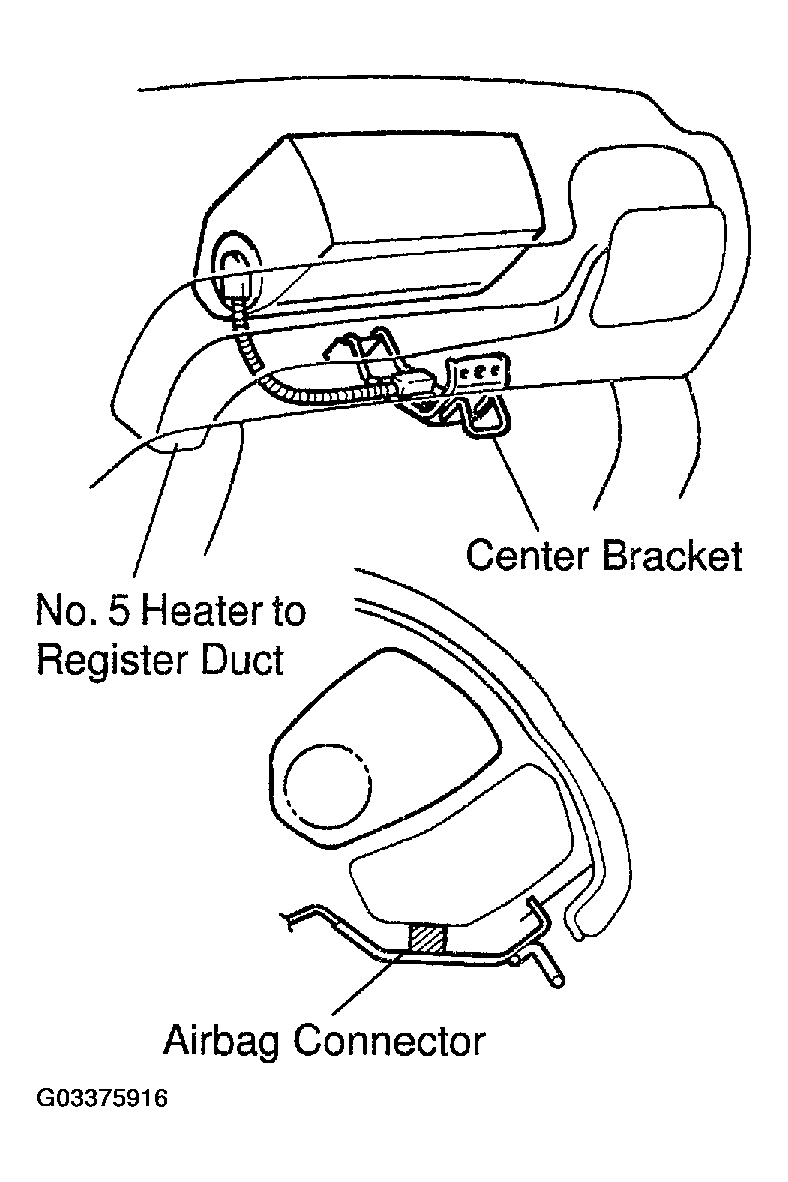 Center Bracket

No. 5 Heater to Register Duct

Airbag Connector

G03375916