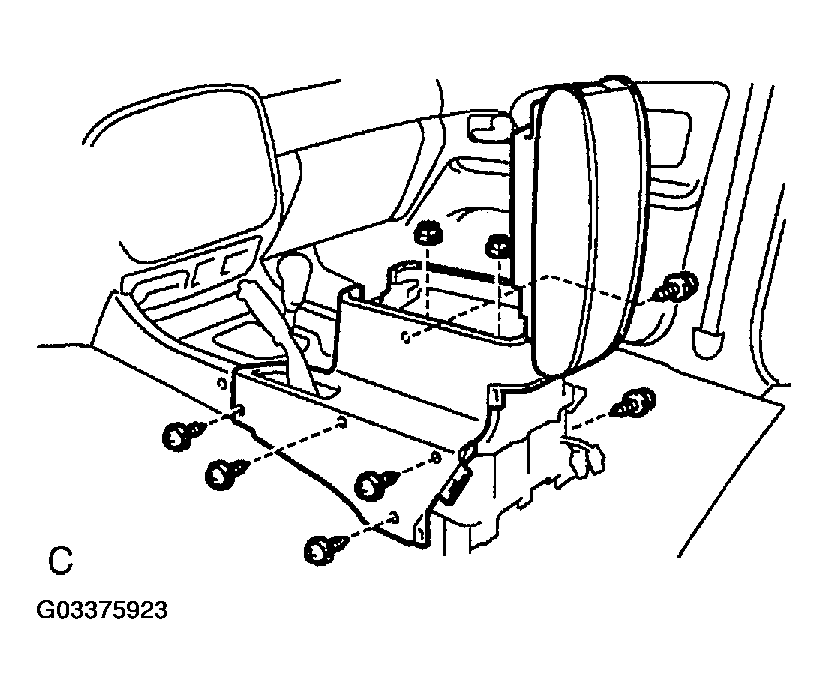 C

G03375923