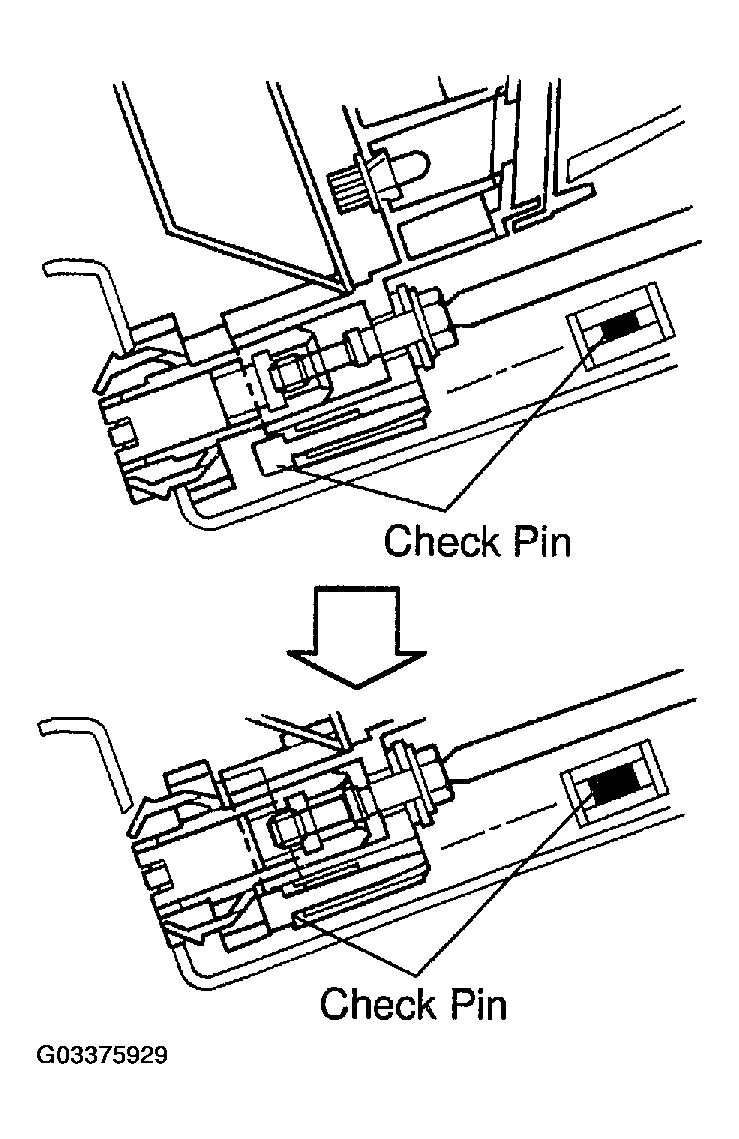 Check Pin

Check Pin

G03375929