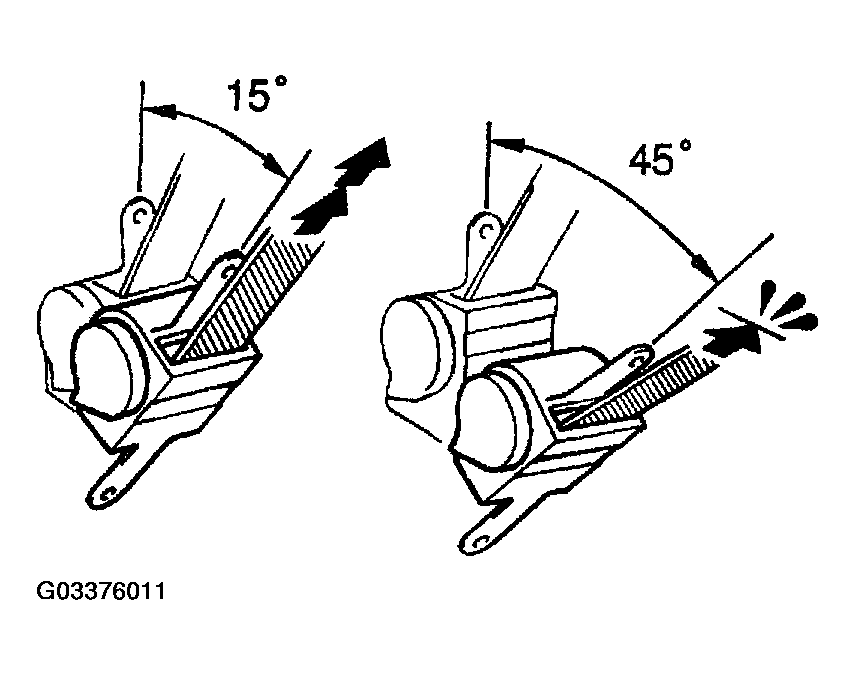 15°

45°

G03376011